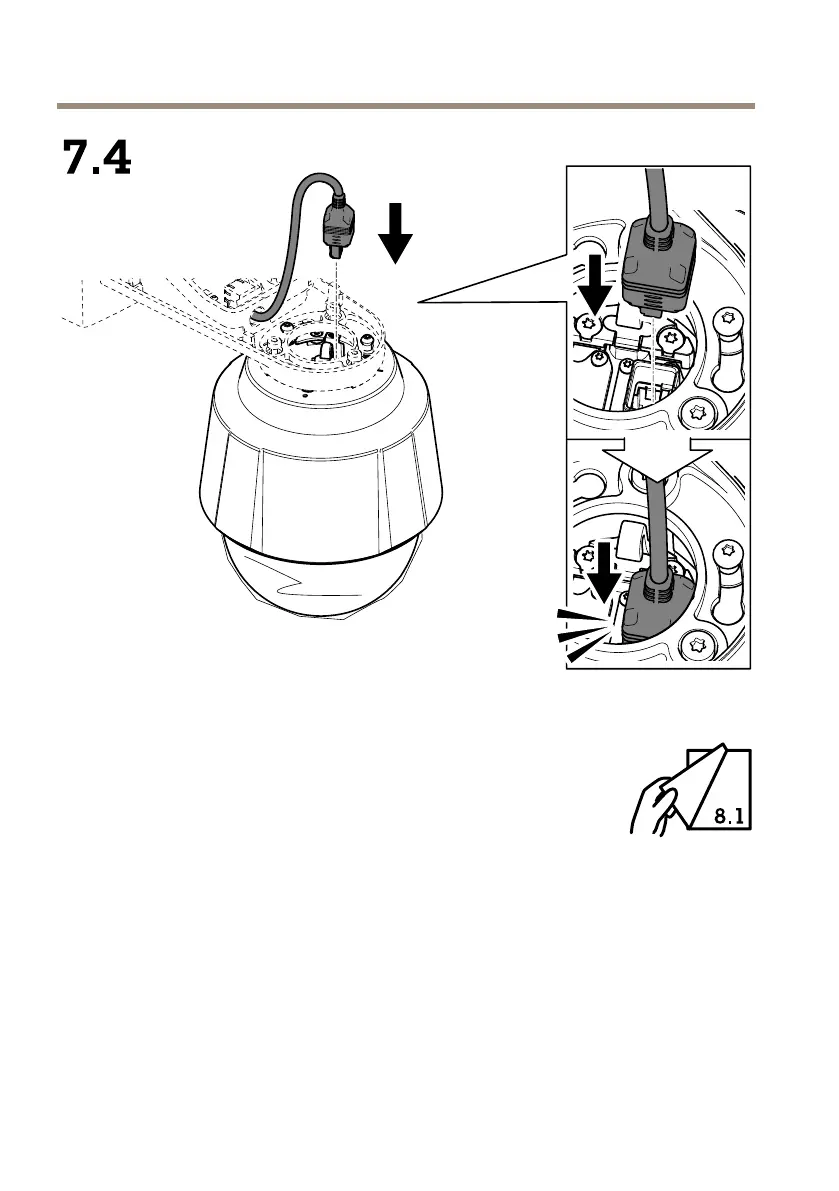 7.4

8.1