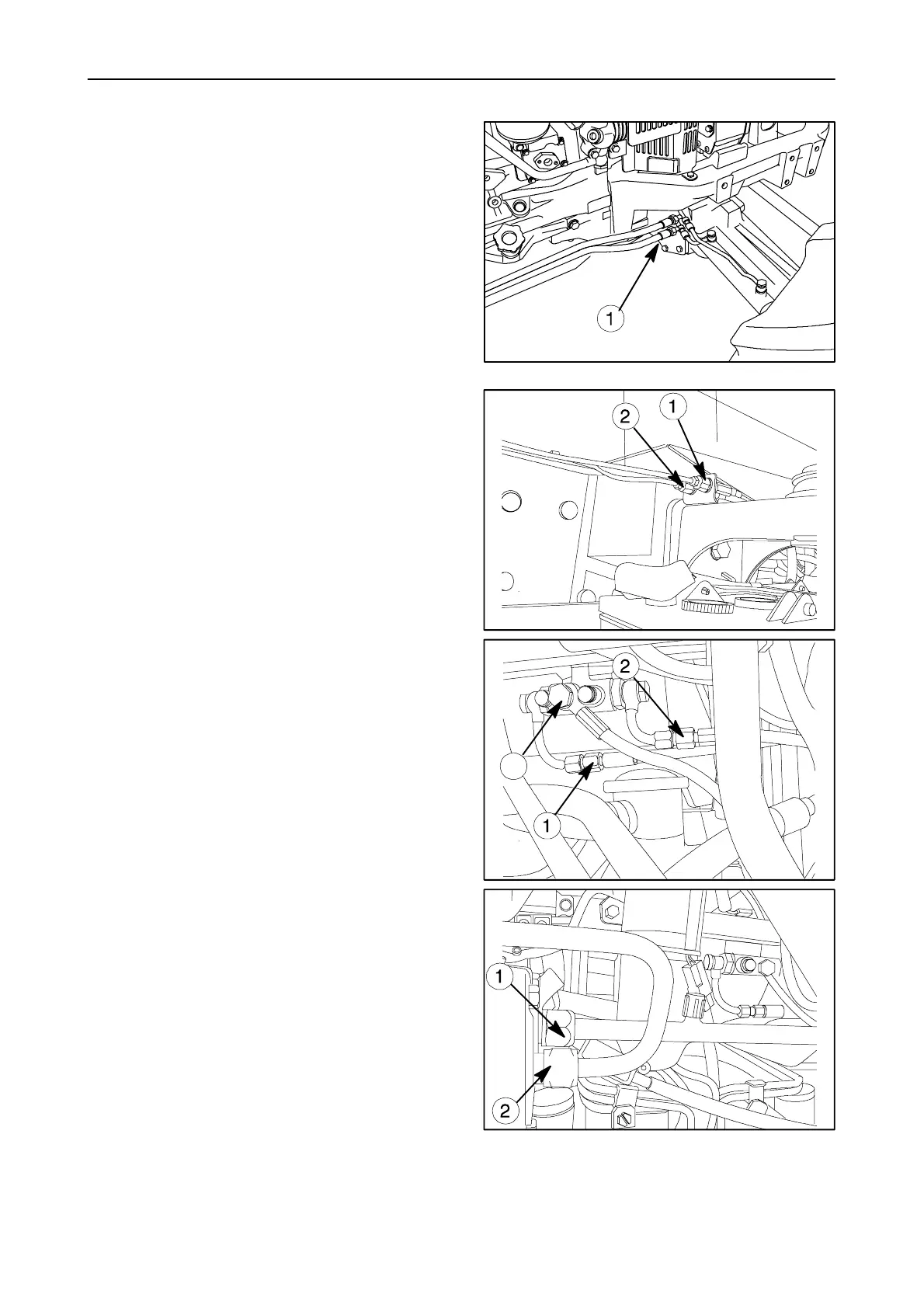 1

2
1

2
1

1
2