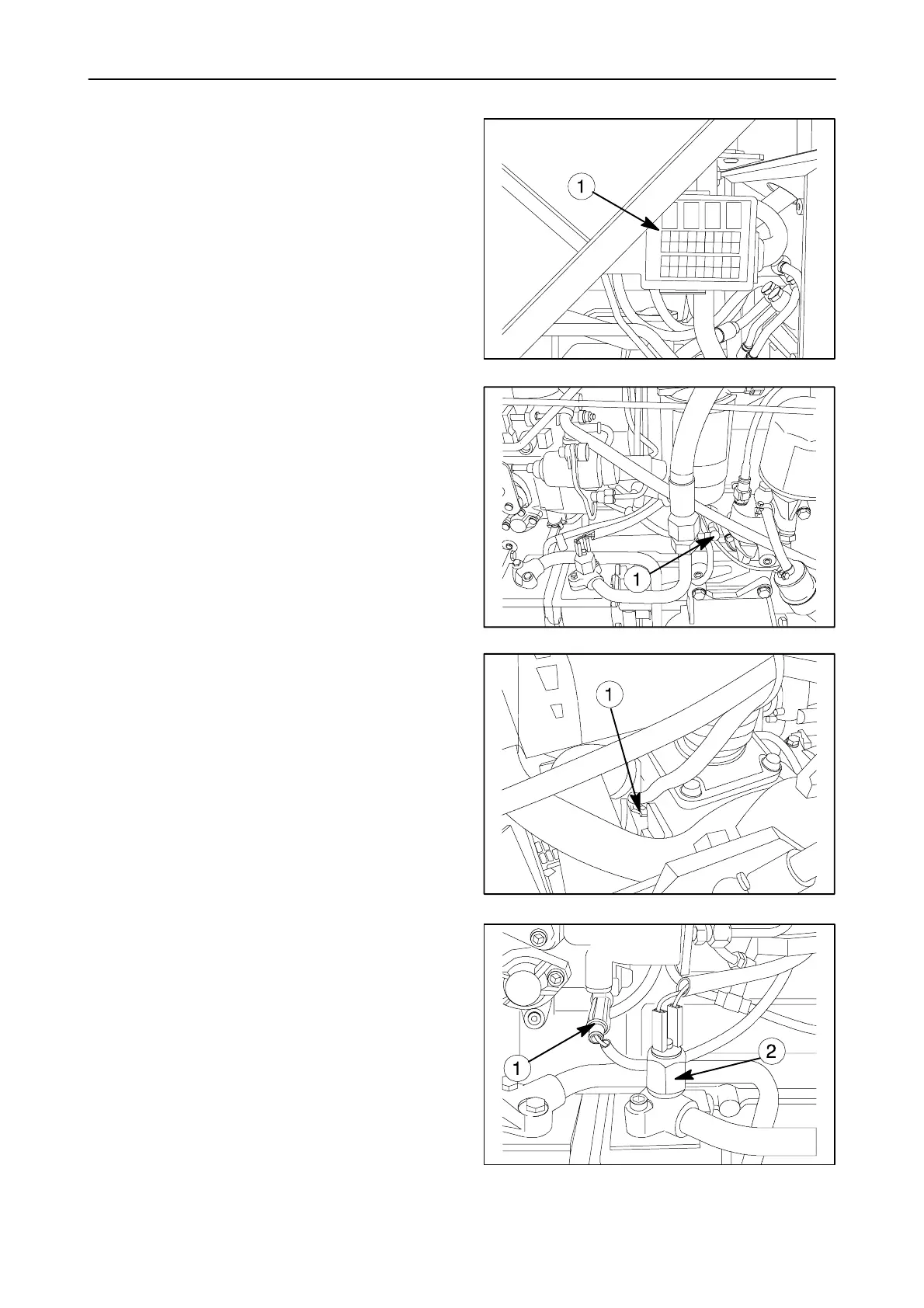 1

1

1

1

2