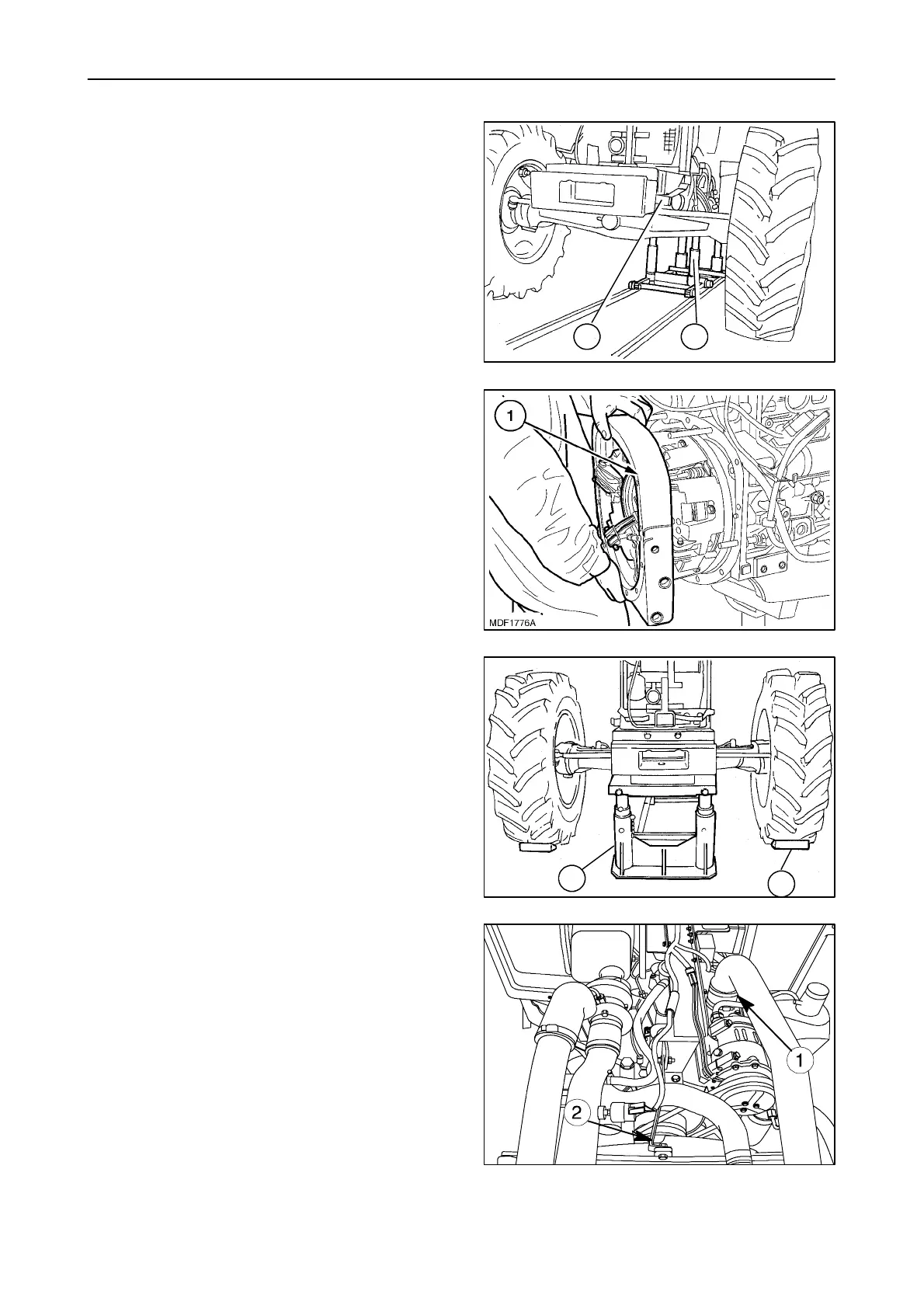 1

MDF1776A

1

2