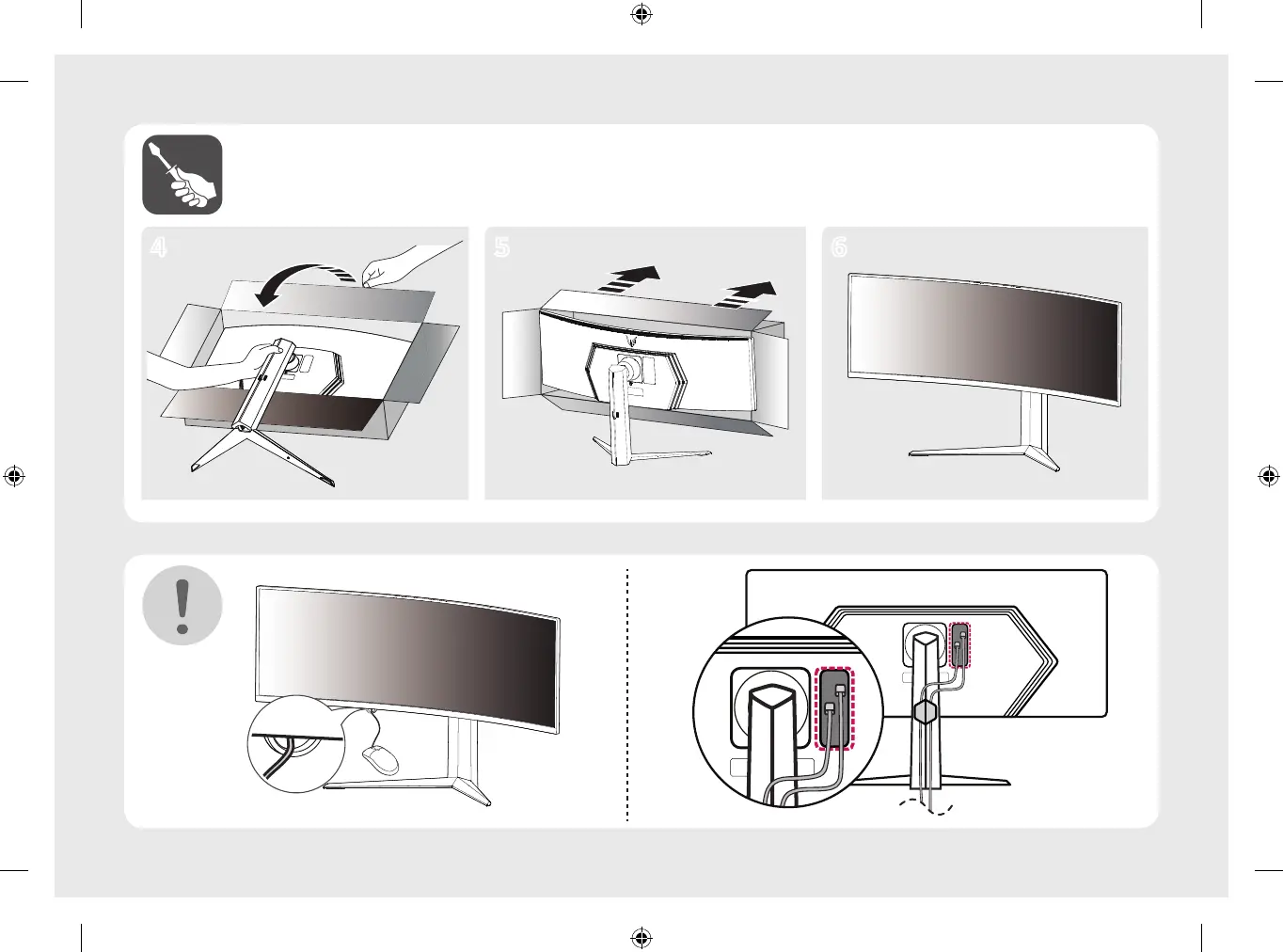 4

5

6