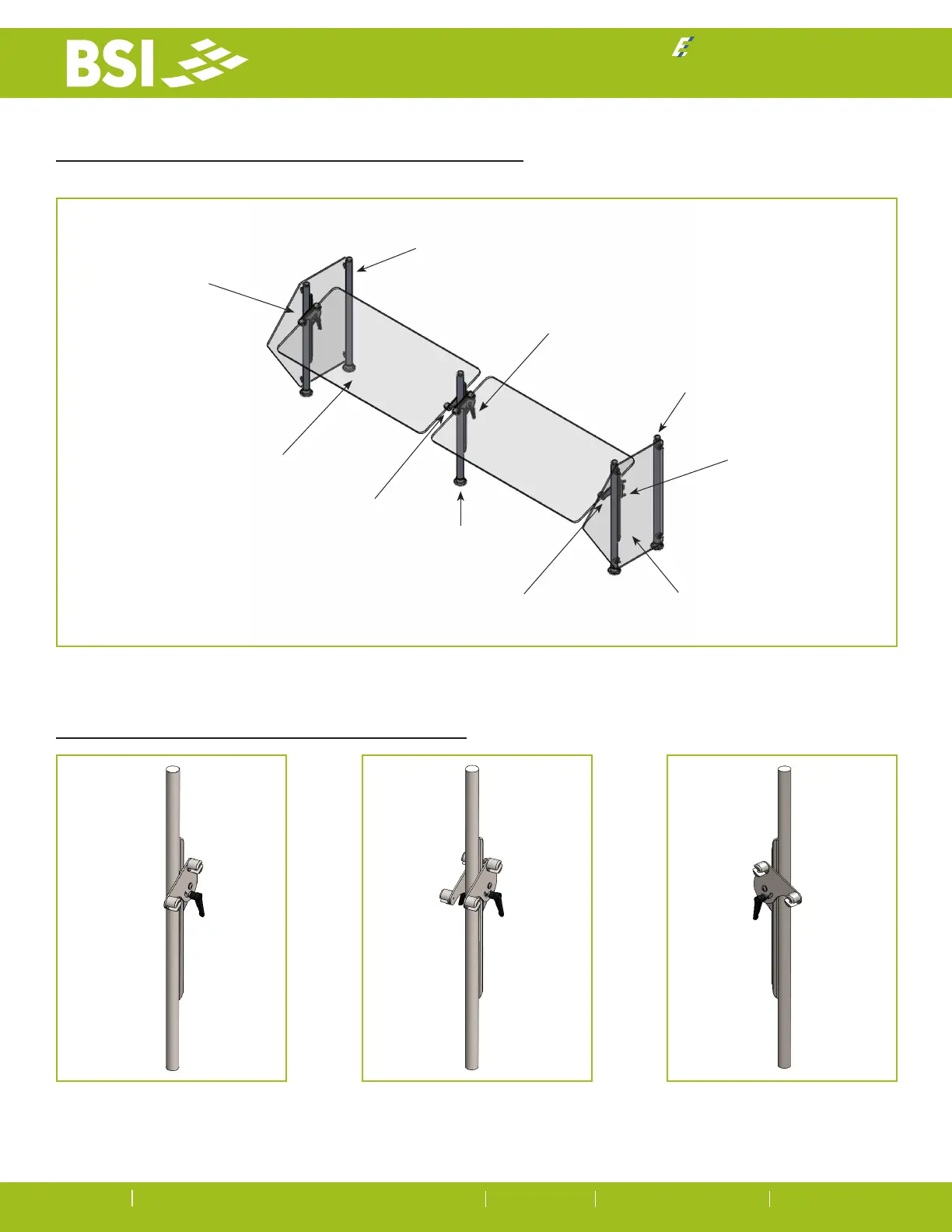 BSI