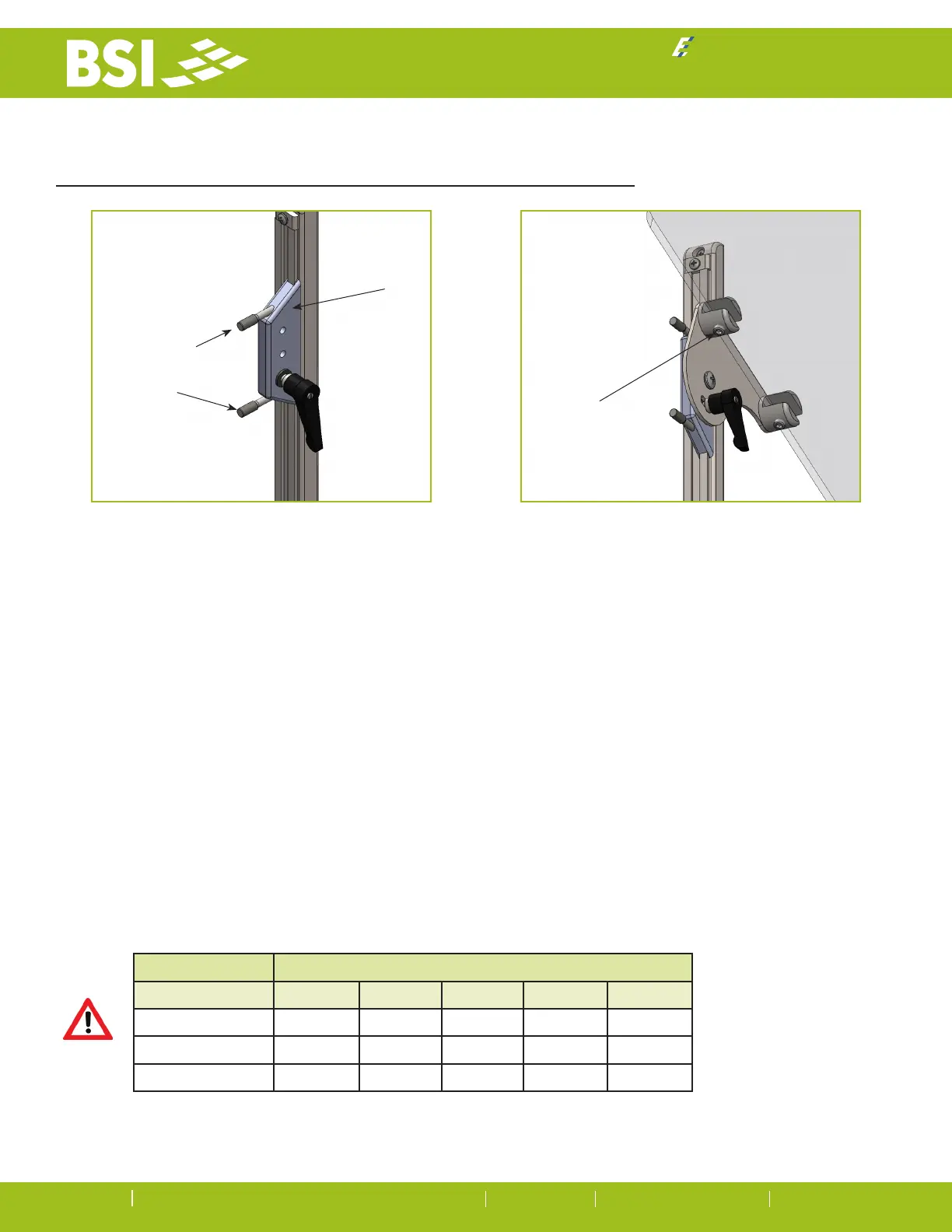 BSI