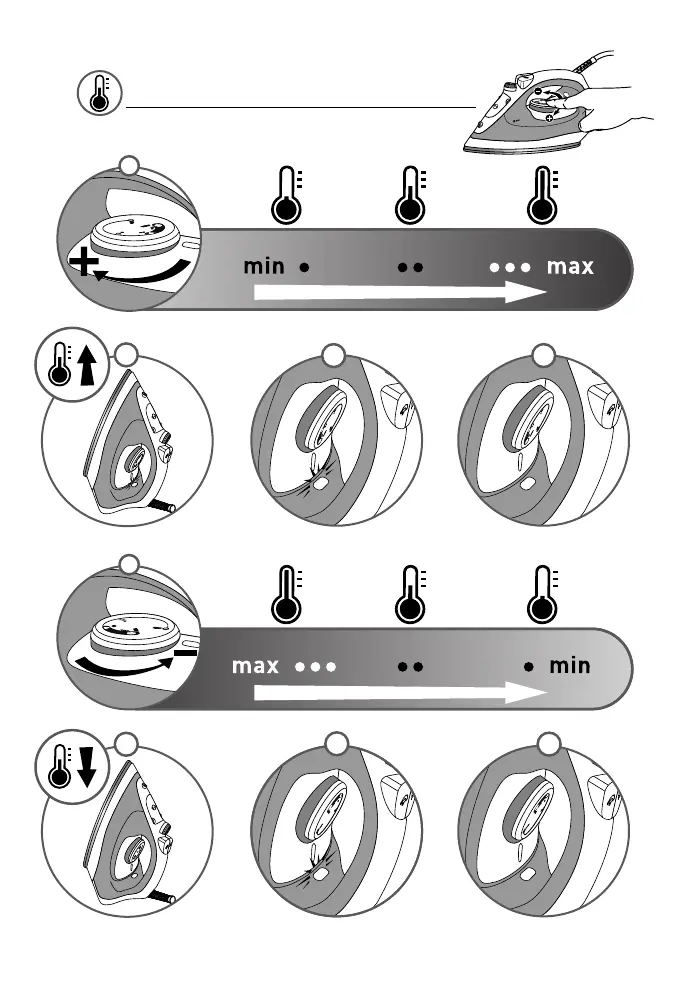 min •
••
••• max

max •••
••
• min