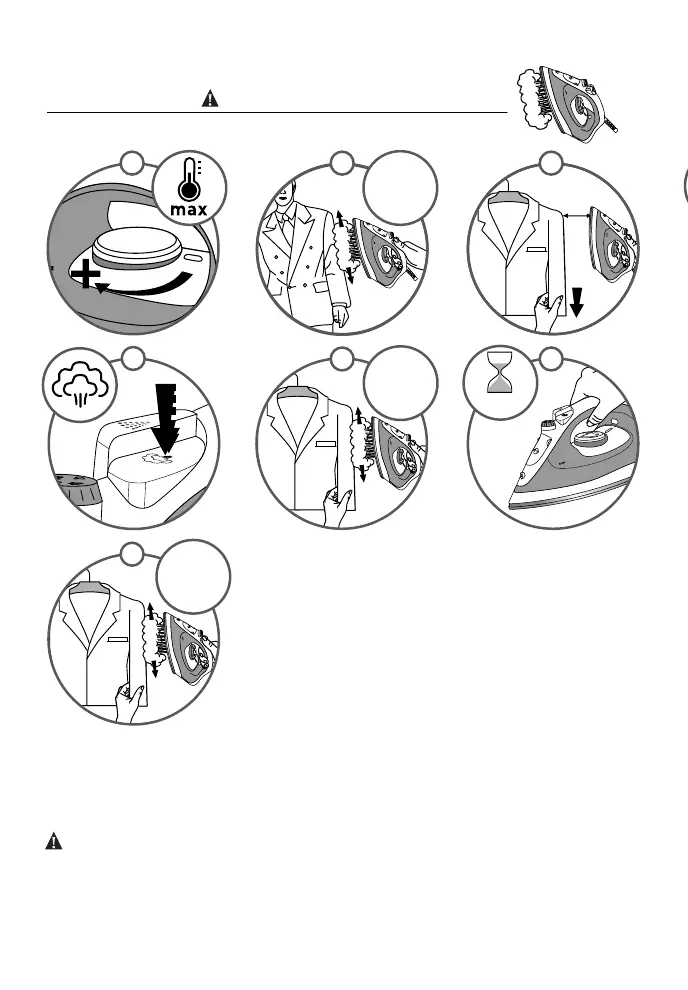 max