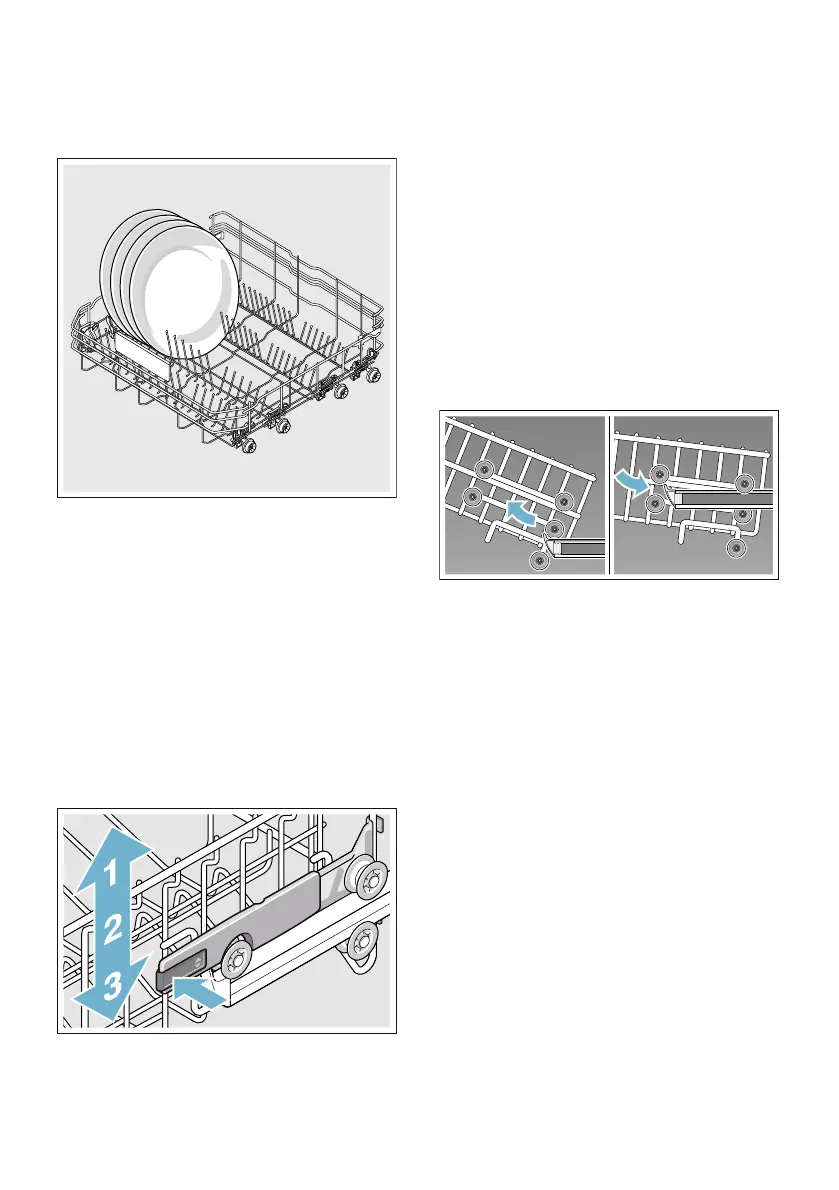 1
2
3