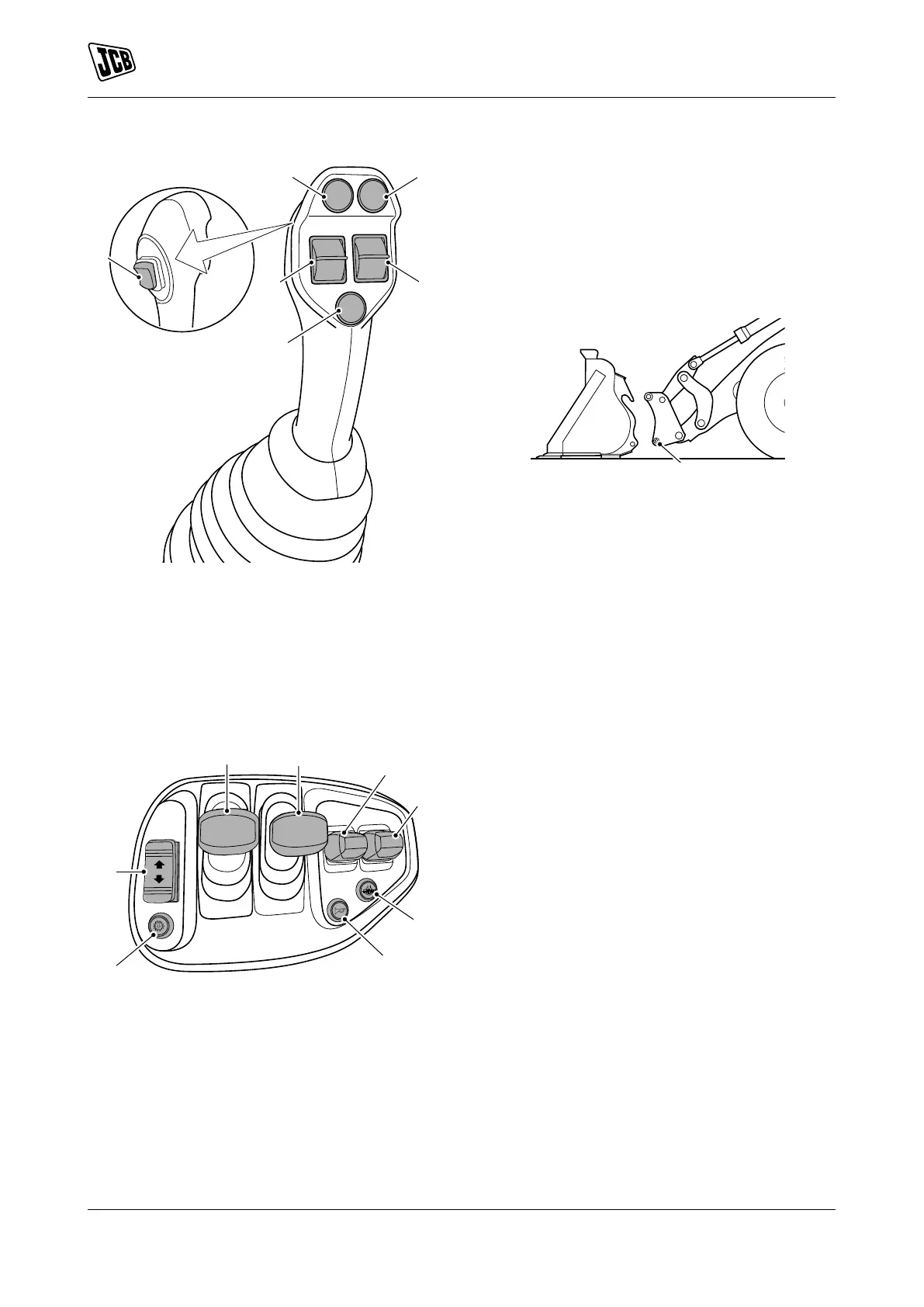 JCB