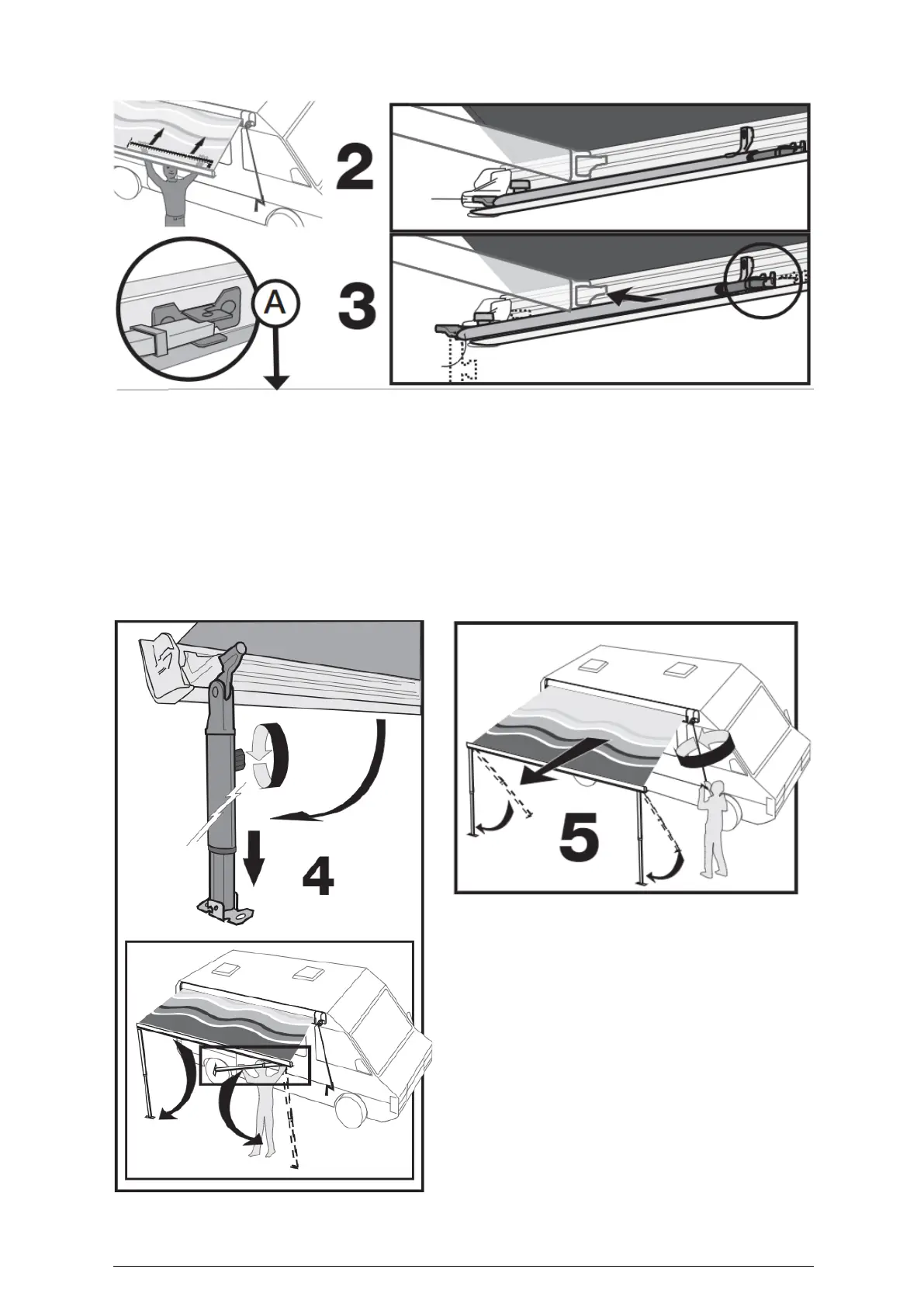 2

A

3

4

5