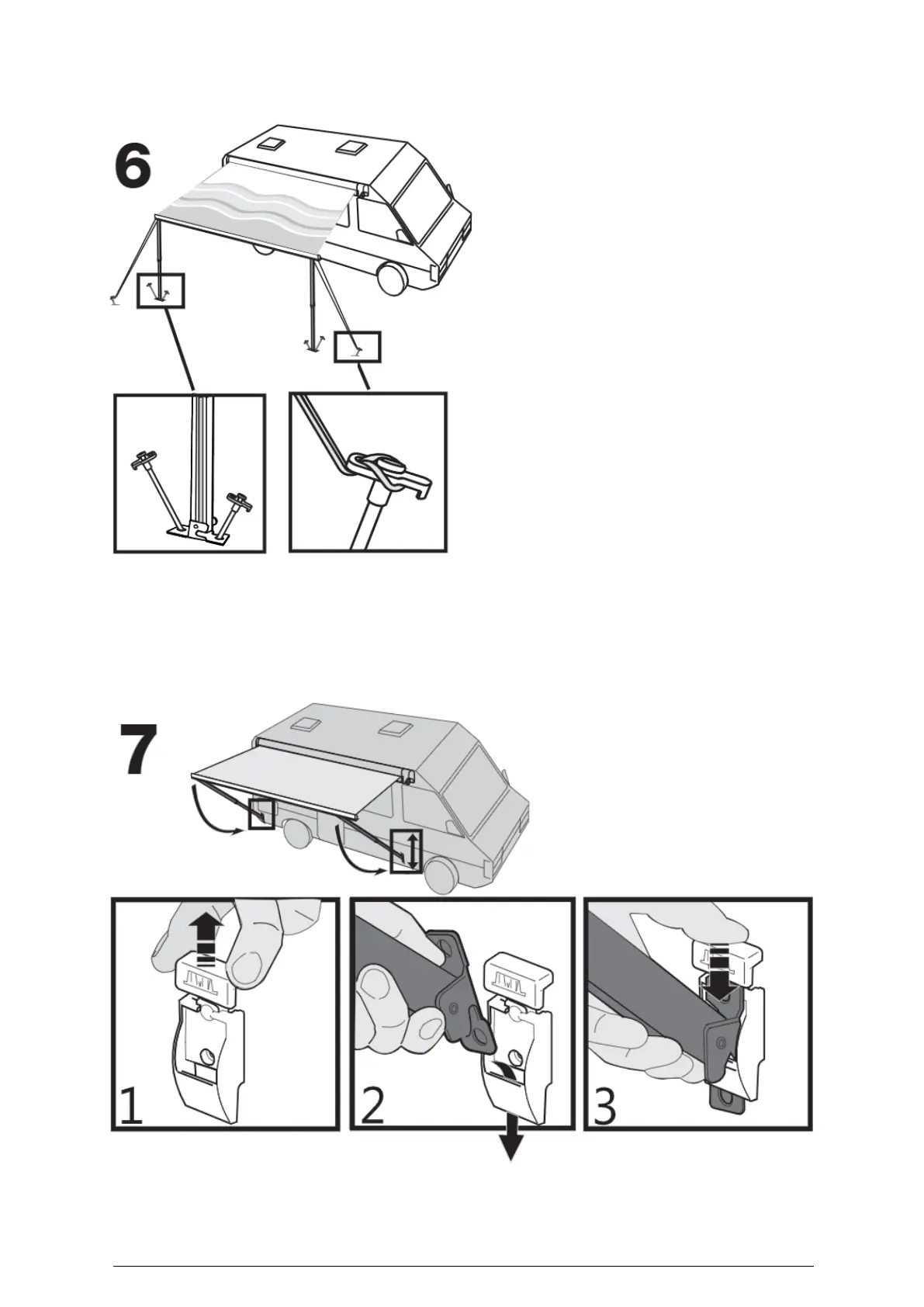 6

7

1

2

3