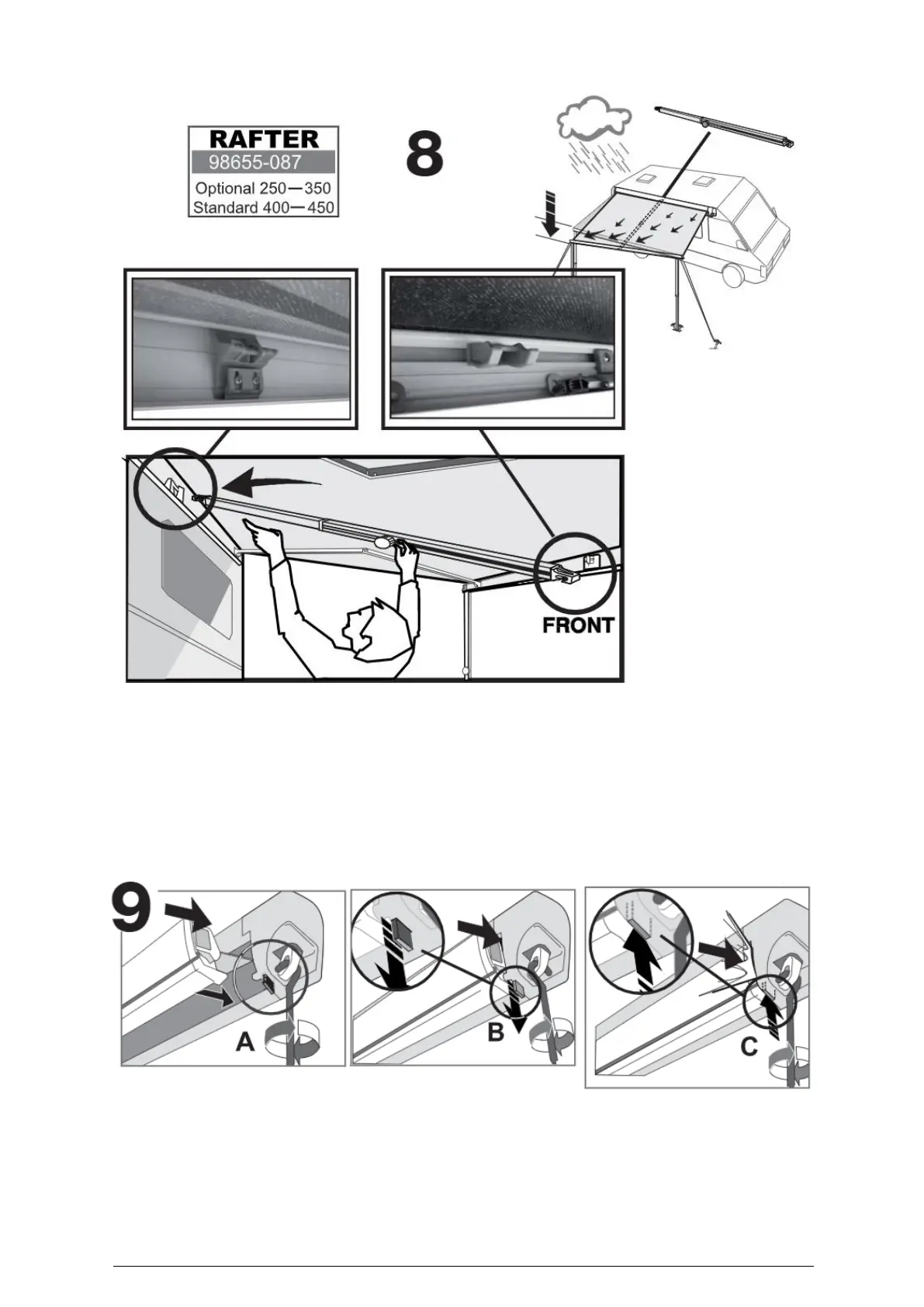 RAFTER
98655-087
Optional 250—350
Standard 400—450

8

FRONT

9

A

B

C