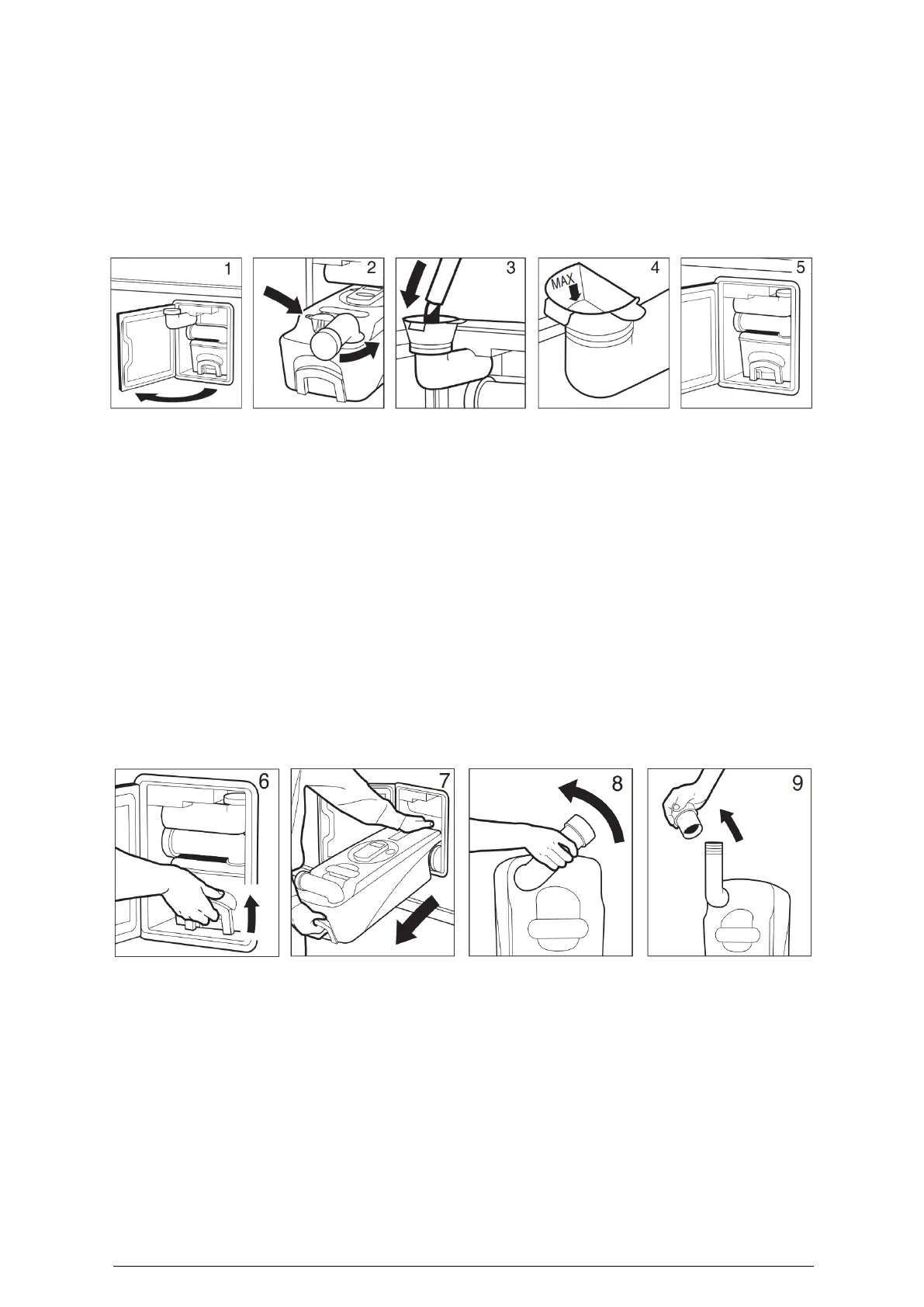 1

2

3

4
MAX

5

6

7

8

9