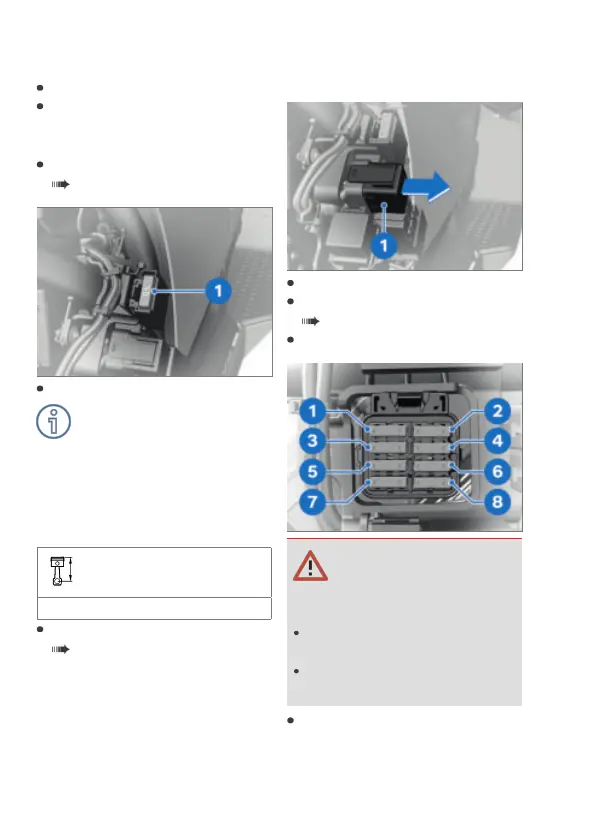 1

1

1
2
3
4
5
6
7
8