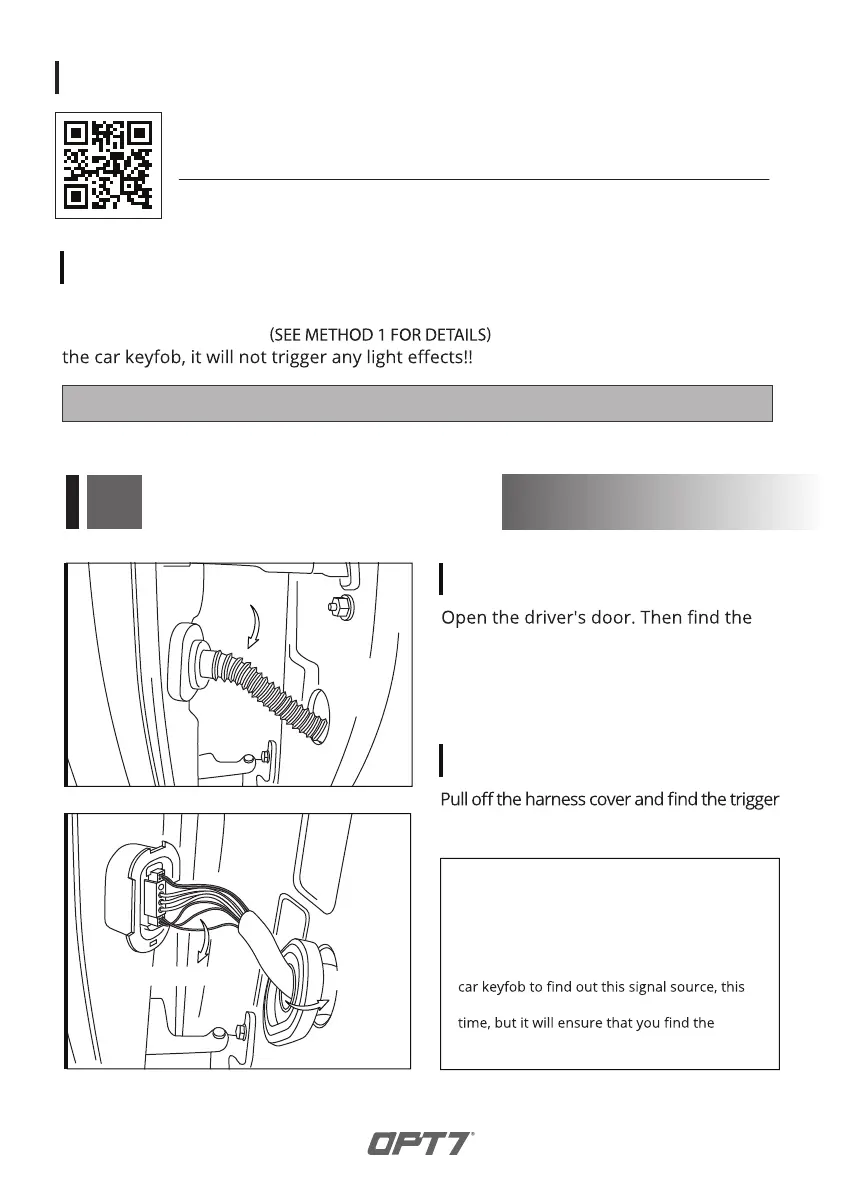 (SEE METHOD 1 FOR DETAILS)

the car keyfob, it will not trigger any light effects!!

Open the driver's door. Then find the

Pull off the harness cover and find the trigger

car keyfob to find out this signal source, this

time, but it will ensure that you find the

OPT7