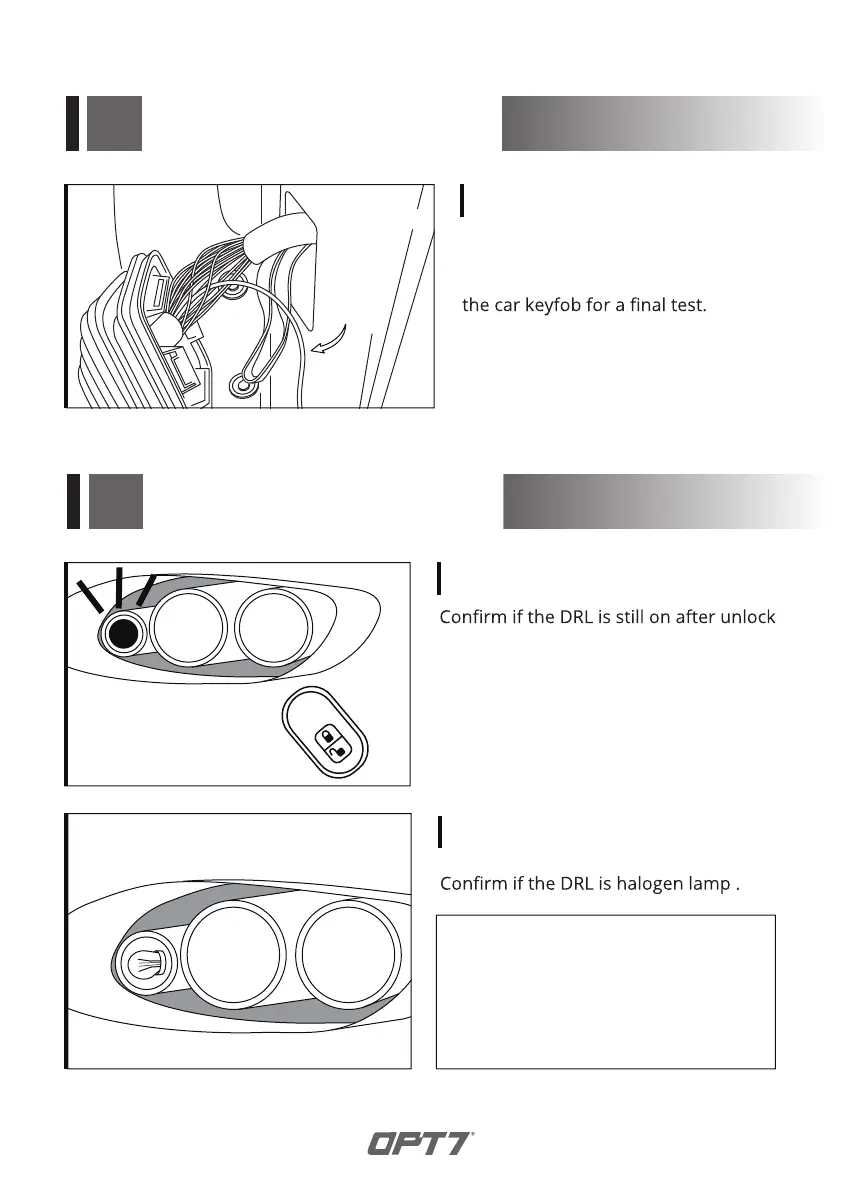 the car keyfob for a final test.

Confirm if the DRL is still on after unlock

Confirm if the DRL is halogen lamp .

OPT7