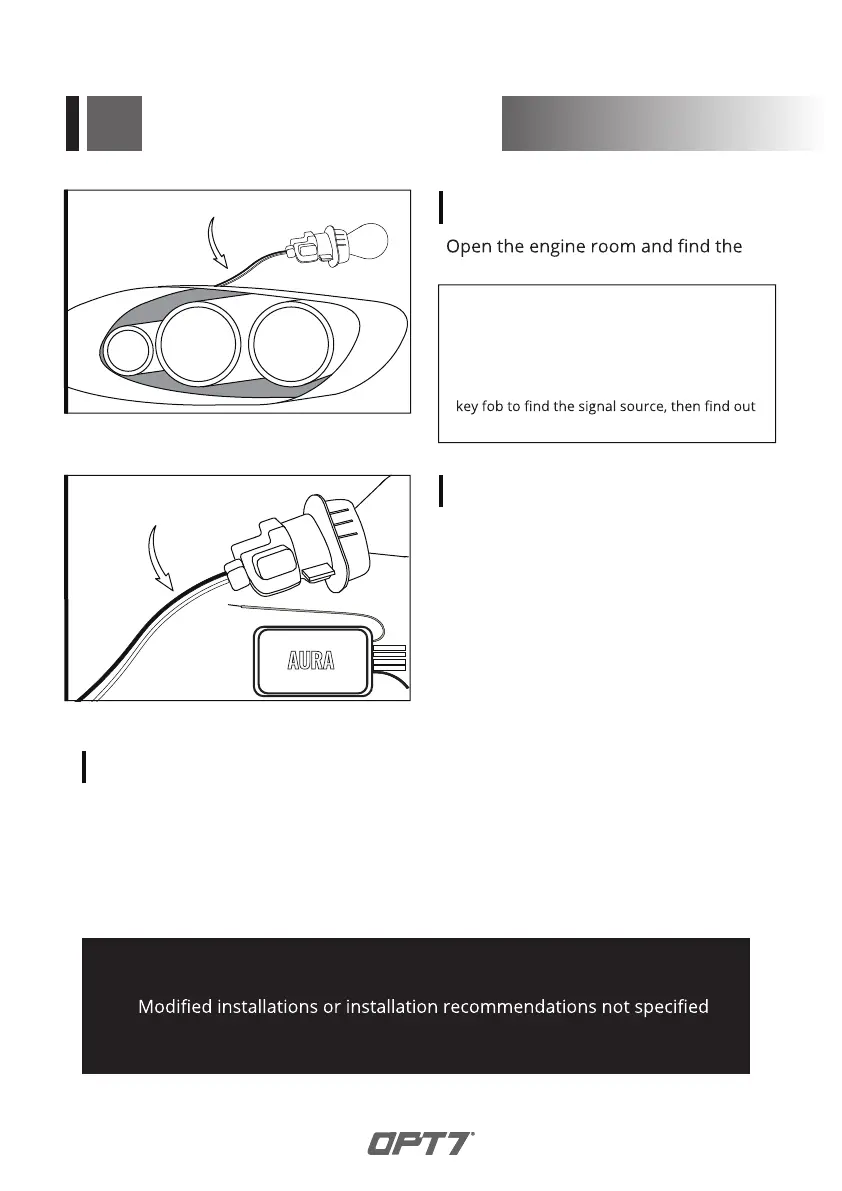 Open the engine room and find the

key fob to find the signal source, then find out

AURA

Modified installations or installation recommendations not specified

OPT7