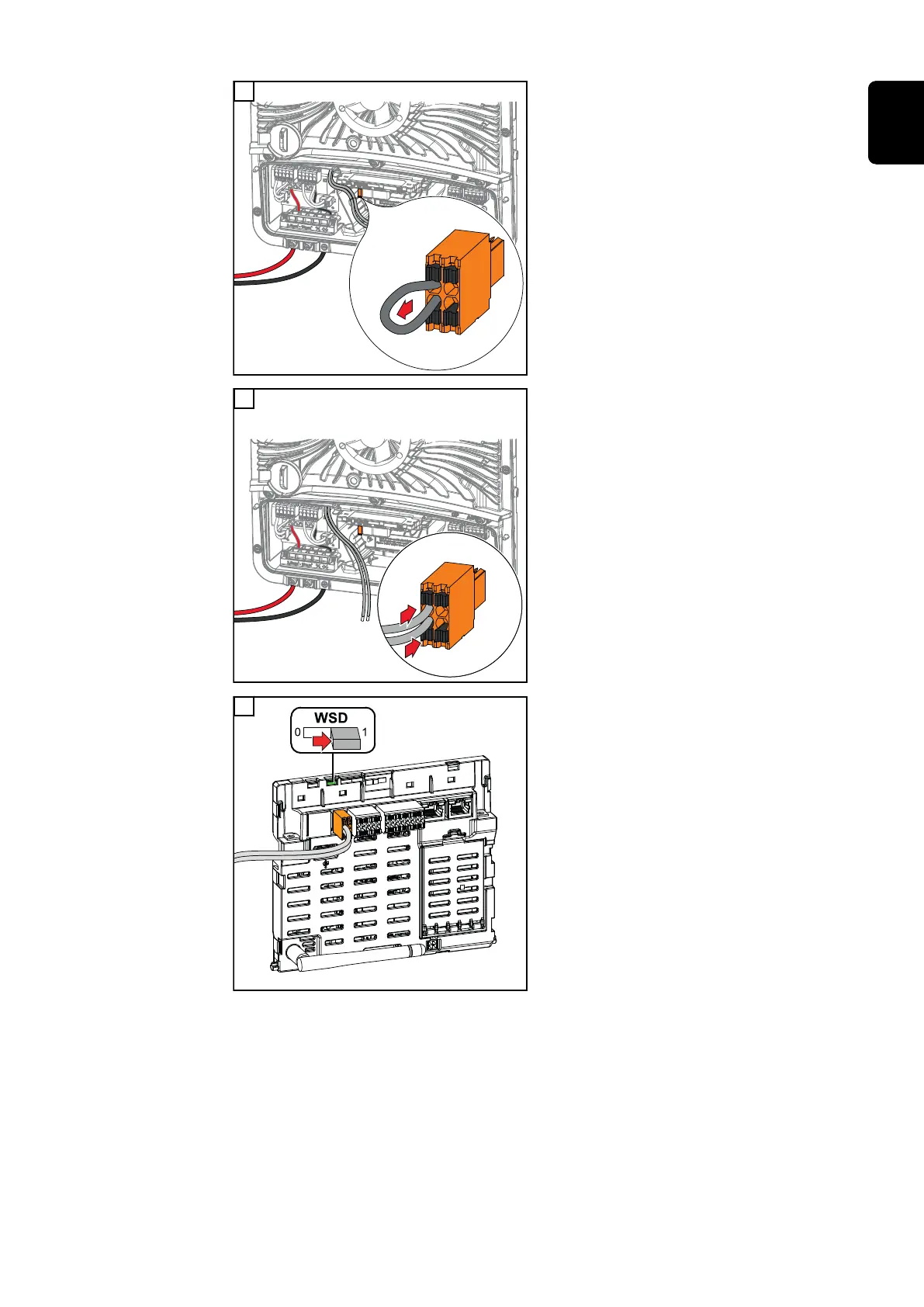 WSD
0
1