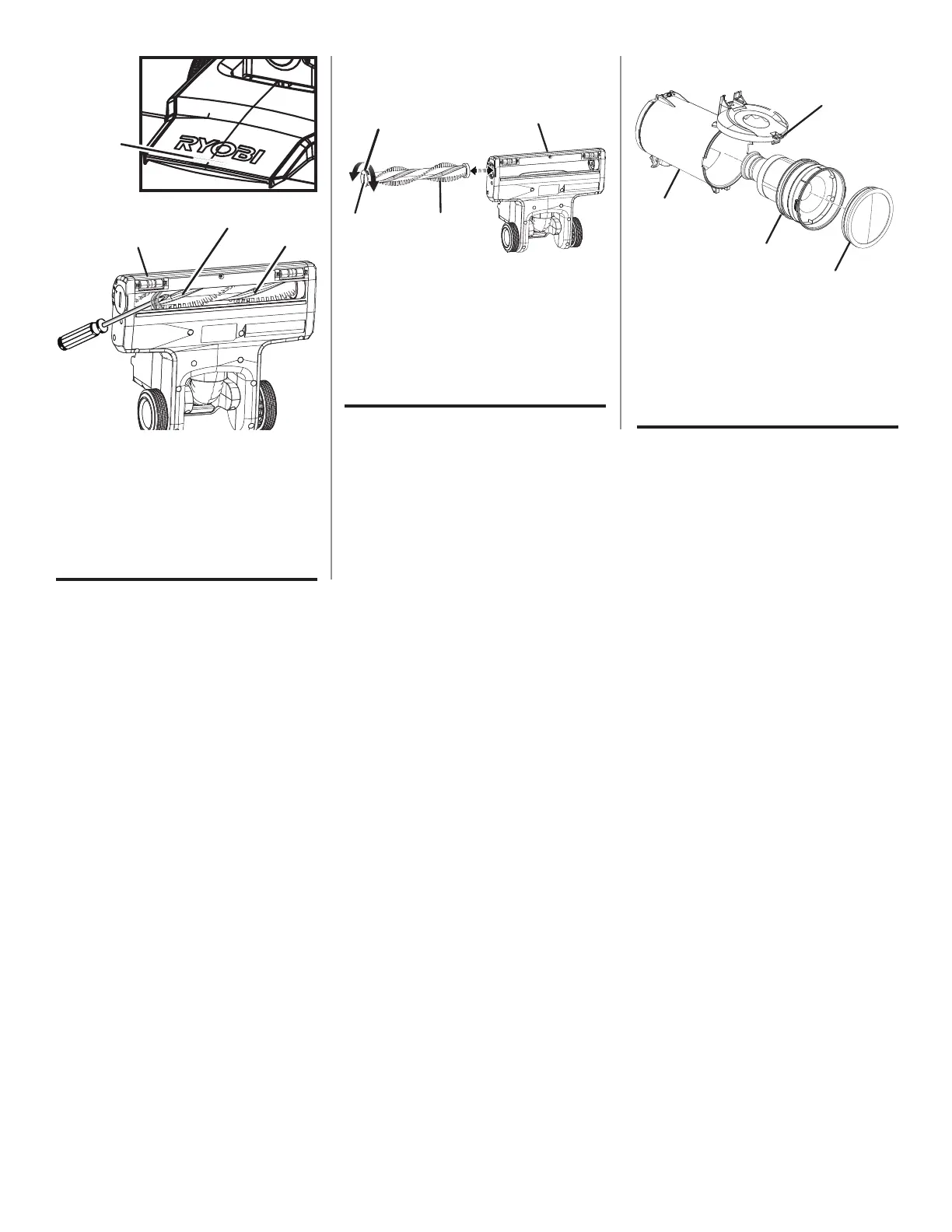 RYOBI