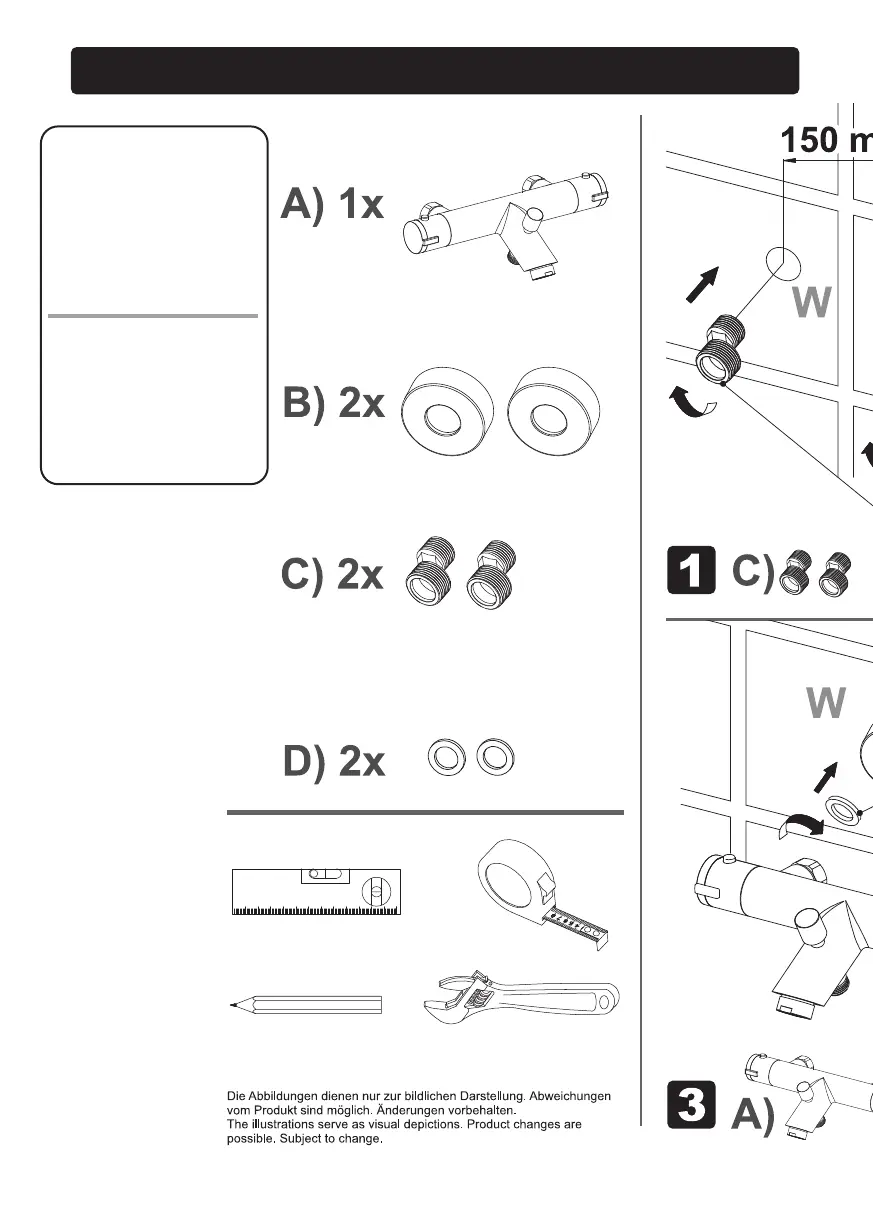 A) 1x

B) 2x

C) 2x

D) 2x

Die Abbildungen dienen nur zur bildlichen Darstellung. Abweichungen vom Produkt sind möglich. Änderungen vorbehalten.
The illustrations serve as visual depictions. Product changes are possible. Subject to change.

150 m

W

1 C)

W

3 A)