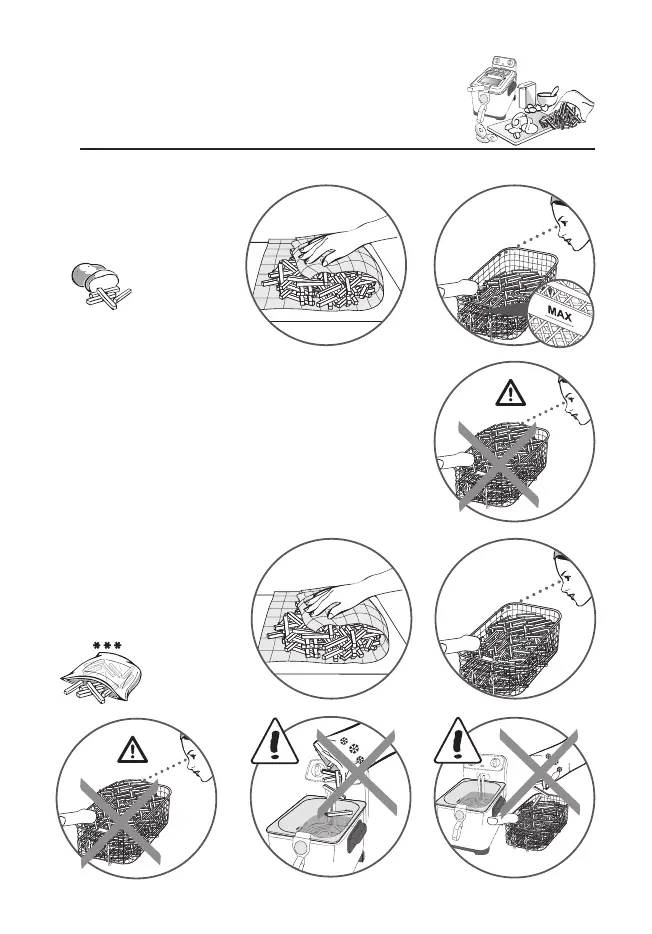 MAX

***