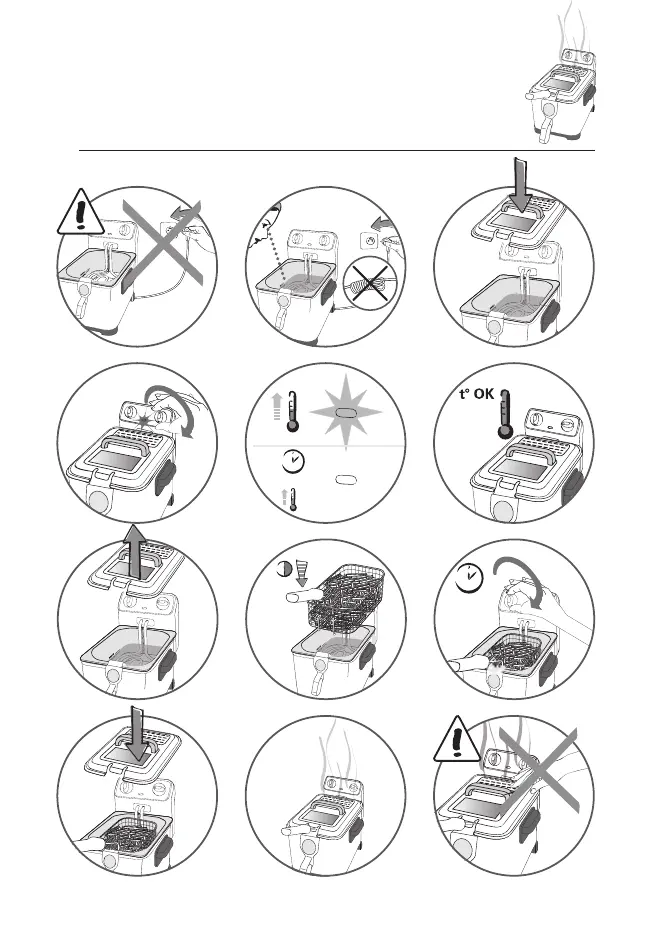 t° OK