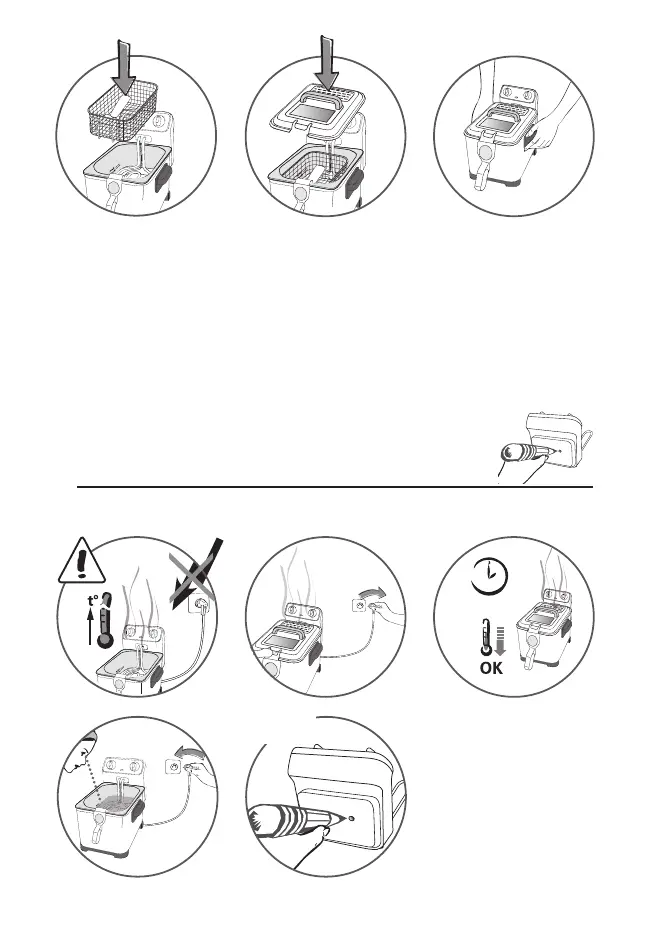 t°

OK