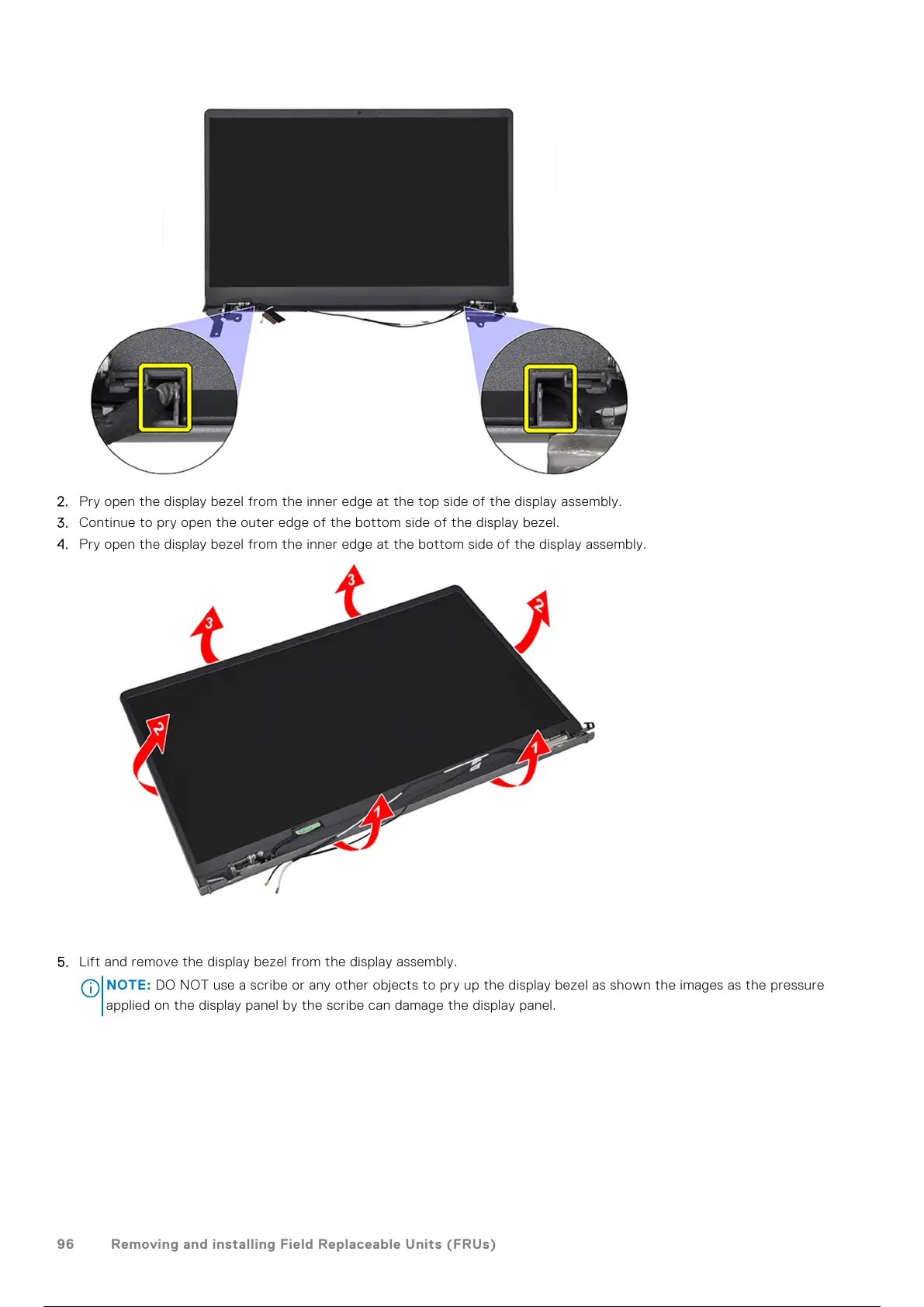 2. Pry open the display bezel from the inner edge at the top side of the display assembly.
3. Continue to pry open the outer edge of the bottom side of the display bezel.
4. Pry open the display bezel from the inner edge at the bottom side of the display assembly.

3

3

2

2

1

1

5. Lift and remove the display bezel from the display assembly.

NOTE: DO NOT use a scribe or any other objects to pry up the display bezel as shown the images as the pressure applied on the display panel by the scribe can damage the display panel.

96 Removing and installing Field Replaceable Units (FRUs)