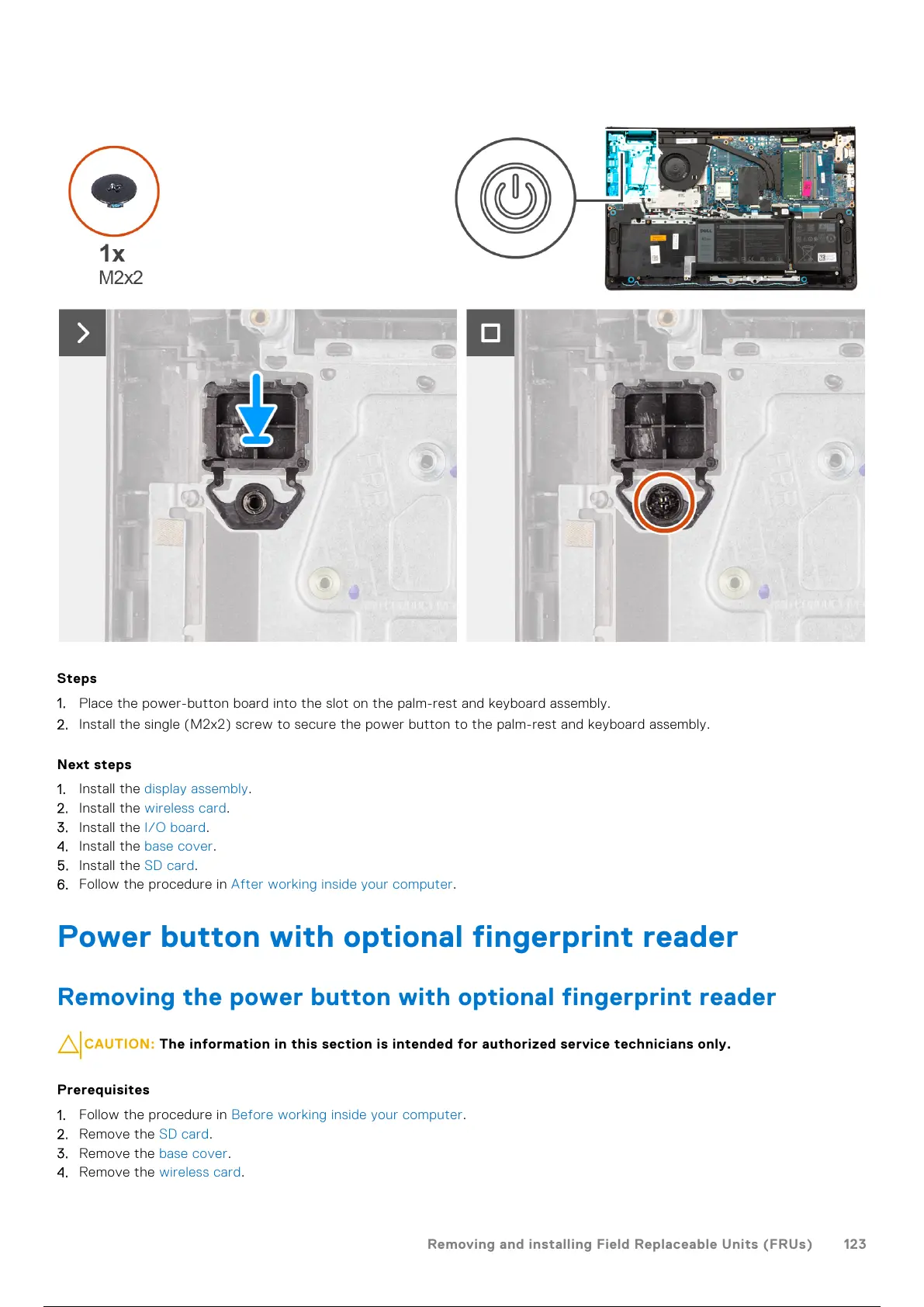 1x
M2x2

Steps
1. Place the power-button board into the slot on the palm-rest and keyboard assembly.
2. Install the single (M2x2) screw to secure the power button to the palm-rest and keyboard assembly.

Next steps
1. Install the display assembly.
2. Install the wireless card.
3. Install the I/O board.
4. Install the base cover.
5. Install the SD card.
6. Follow the procedure in After working inside your computer.

Power button with optional fingerprint reader

Removing the power button with optional fingerprint reader

CAUTION: The information in this section is intended for authorized service technicians only.

Prerequisites
1. Follow the procedure in Before working inside your computer.
2. Remove the SD card.
3. Remove the base cover.
4. Remove the wireless card.

Removing and installing Field Replaceable Units (FRUs) 123