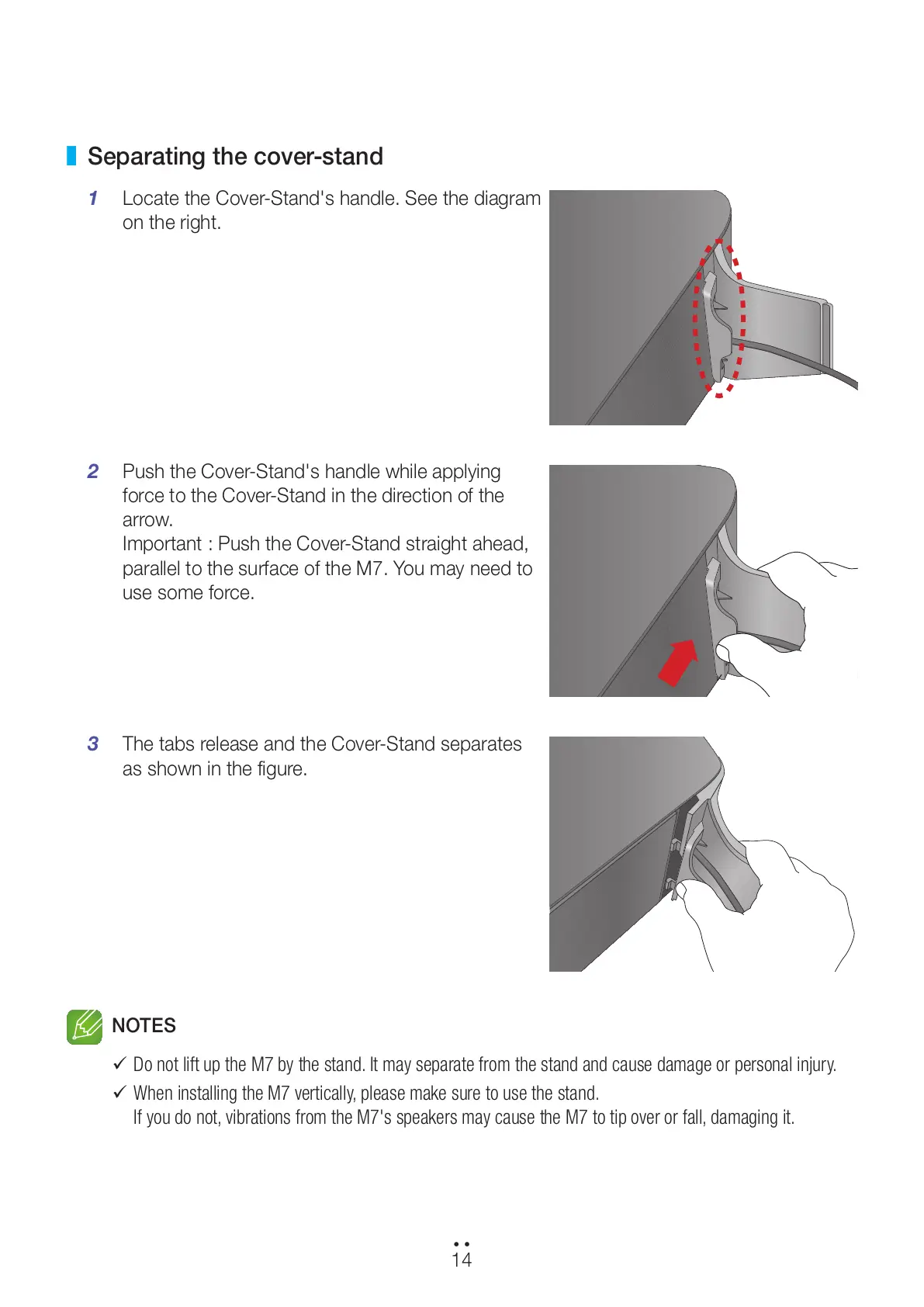 Separating the cover-stand

1 Locate the Cover-Stand's handle. See the diagram on the right.

2 Push the Cover-Stand's handle while applying force to the Cover-Stand in the direction of the arrow.
Important : Push the Cover-Stand straight ahead, parallel to the surface of the M7. You may need to use some force.

3 The tabs release and the Cover-Stand separates as shown in the figure.

NOTES

✓ Do not lift up the M7 by the stand. It may separate from the stand and cause damage or personal injury.
✓ When installing the M7 vertically, please make sure to use the stand.
If you do not, vibrations from the M7's speakers may cause the M7 to tip over or fall, damaging it.

14