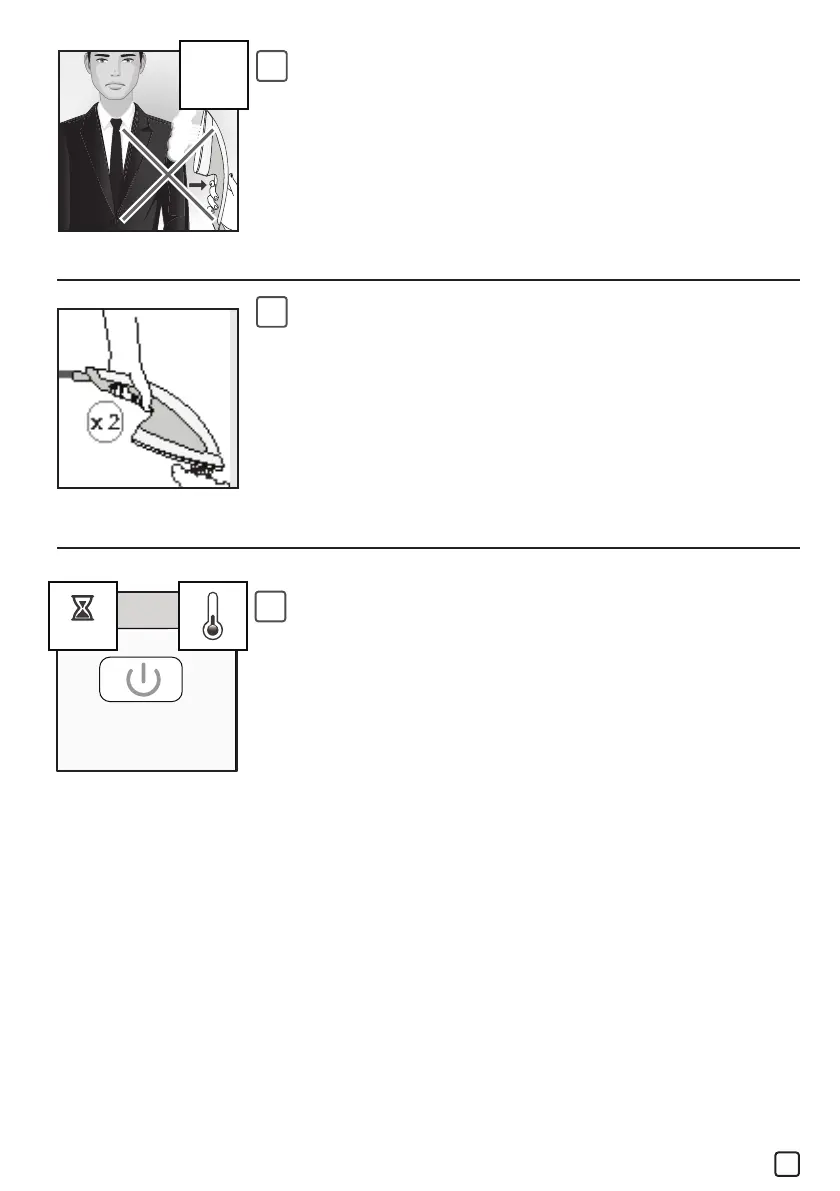 x 2