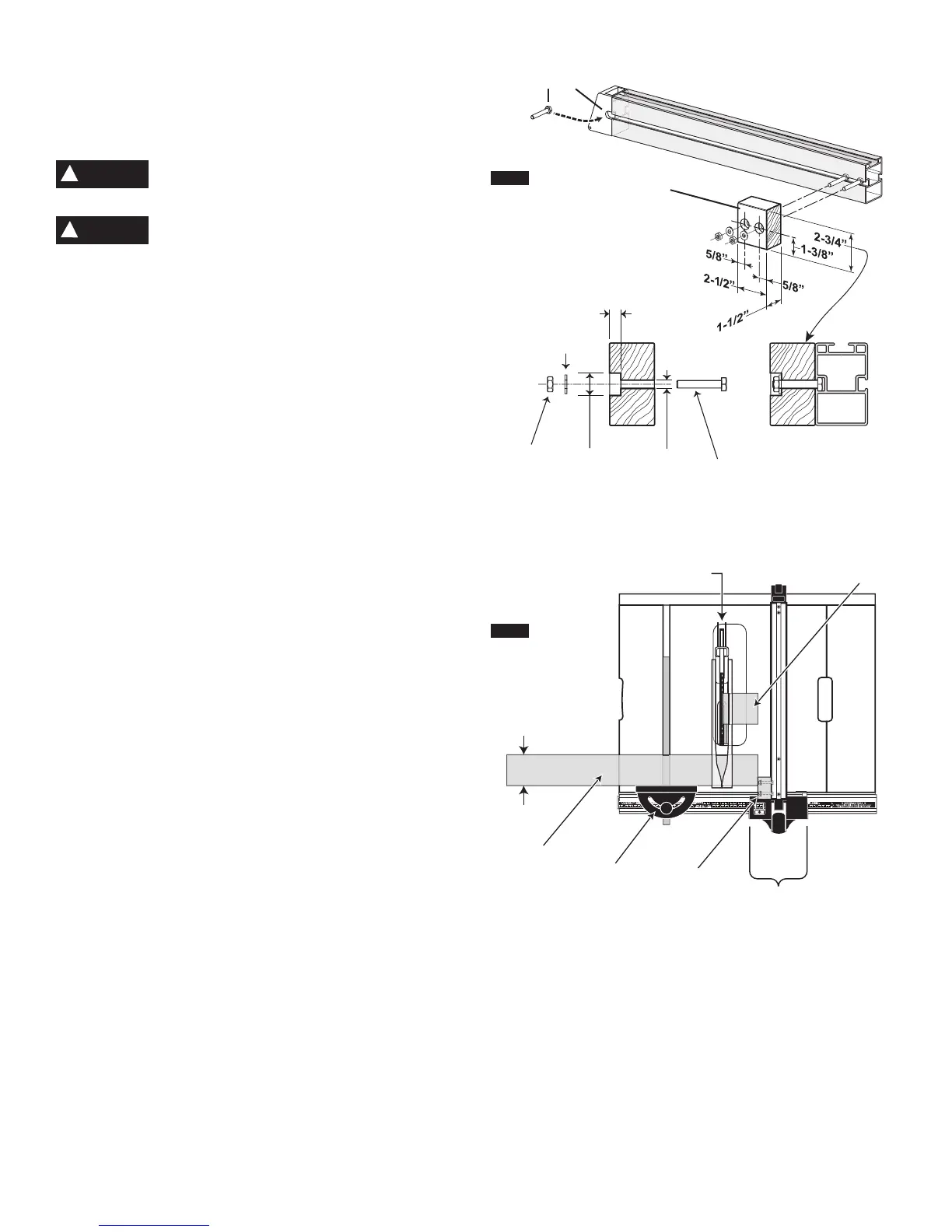 2-3/4"
1-3/8"
5/8"
2-1/2"
5/8"
1-1/2"