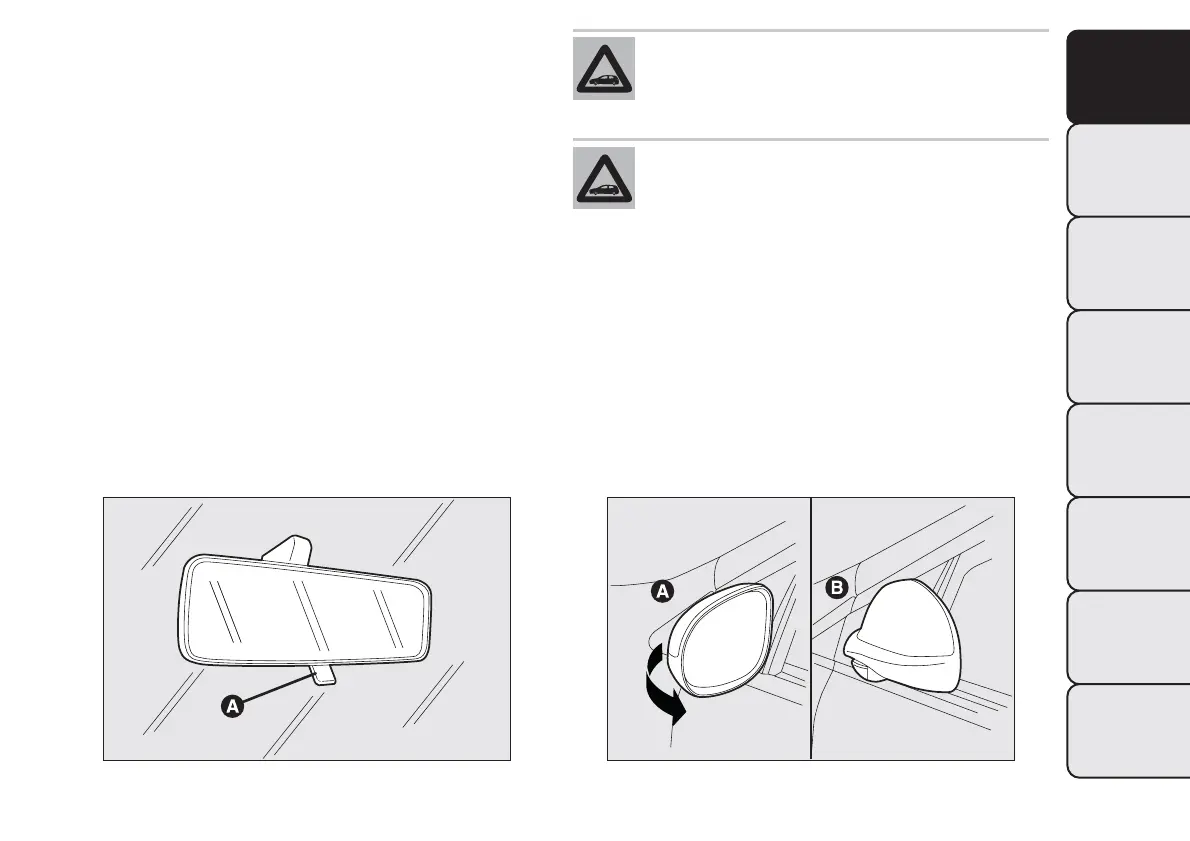 A

A

B