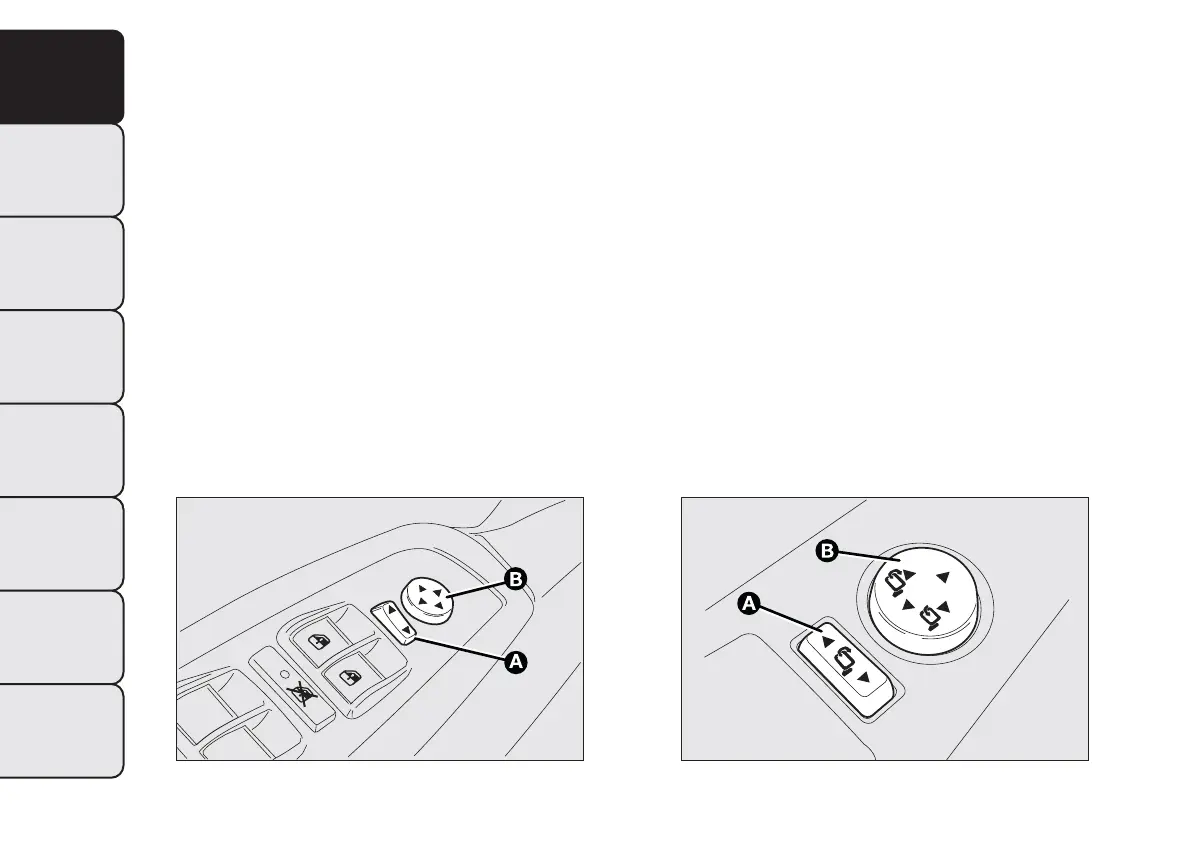 B
A
B
A