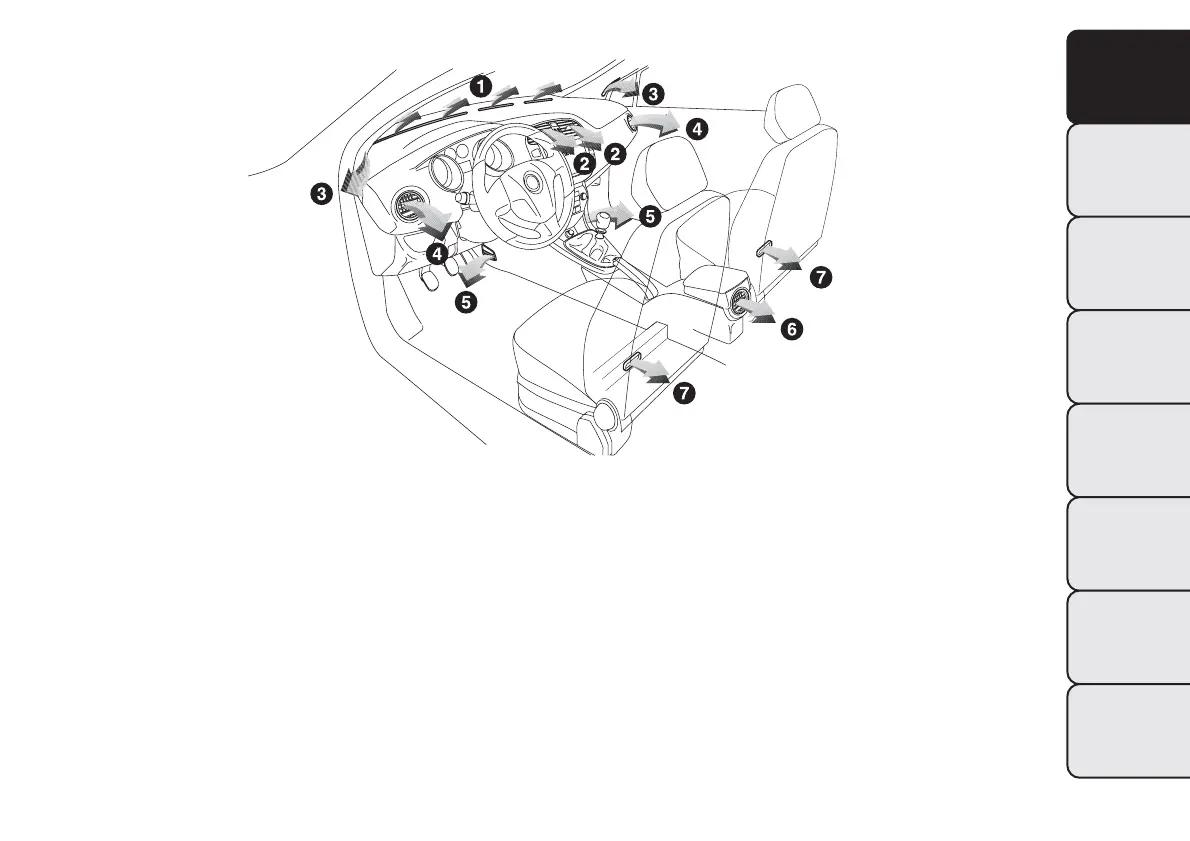 1
3
4
2
2
3
5
4
5
7
6
7