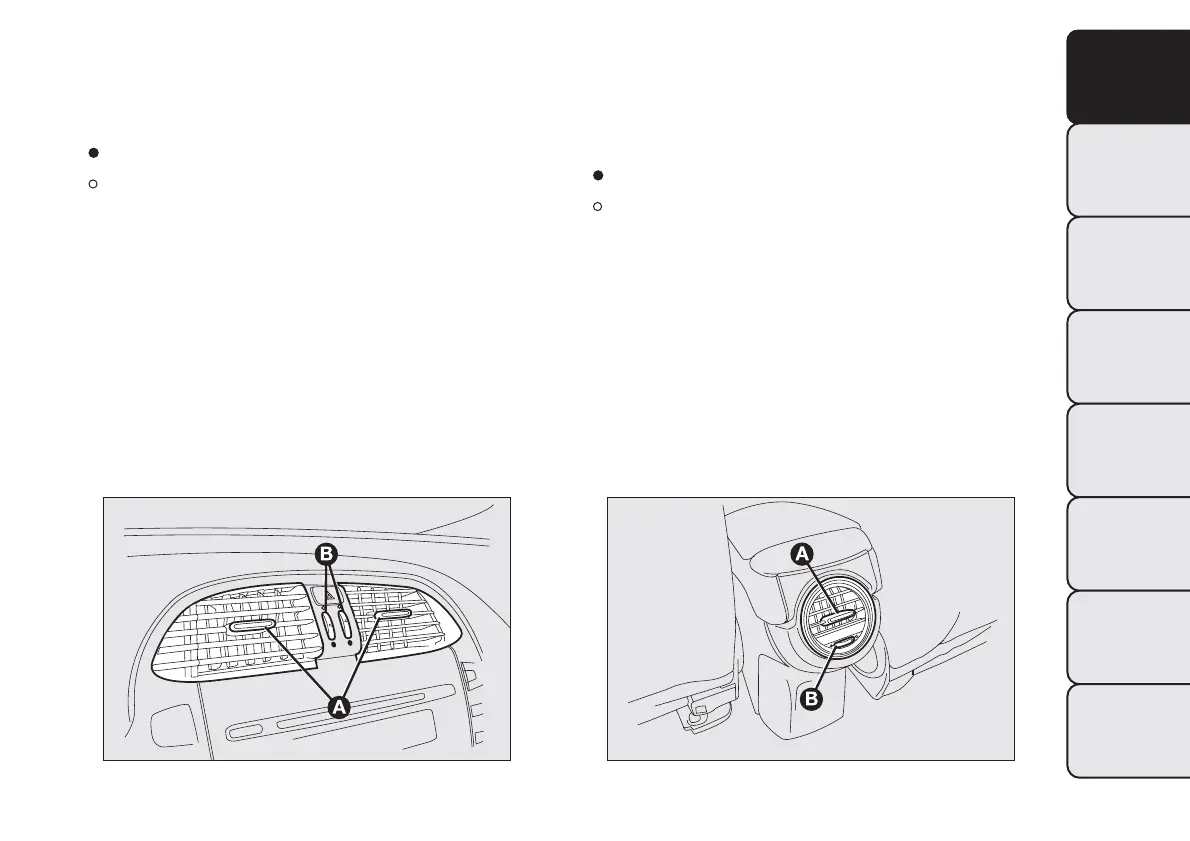 B

A

A

B