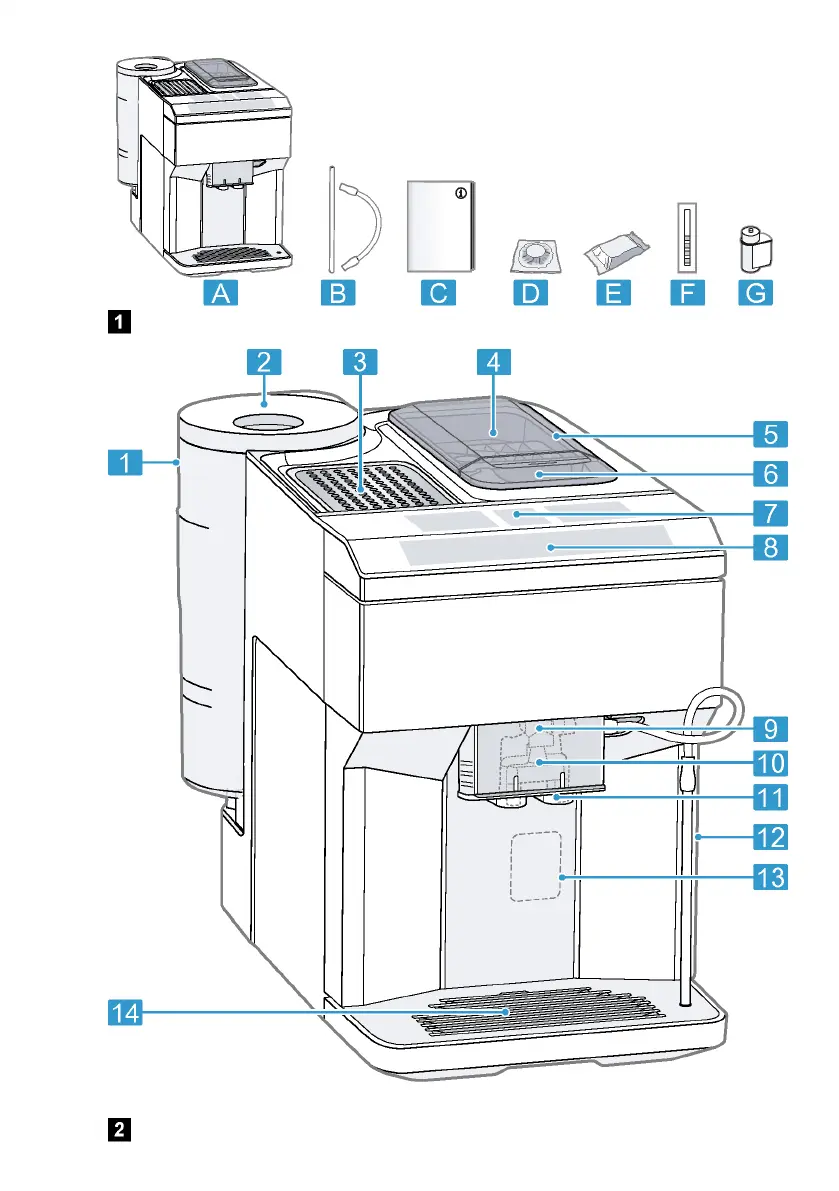 A B C D E F G

1

2 3 4

1 5

6

7

8

9

10

11

12

13

14

2