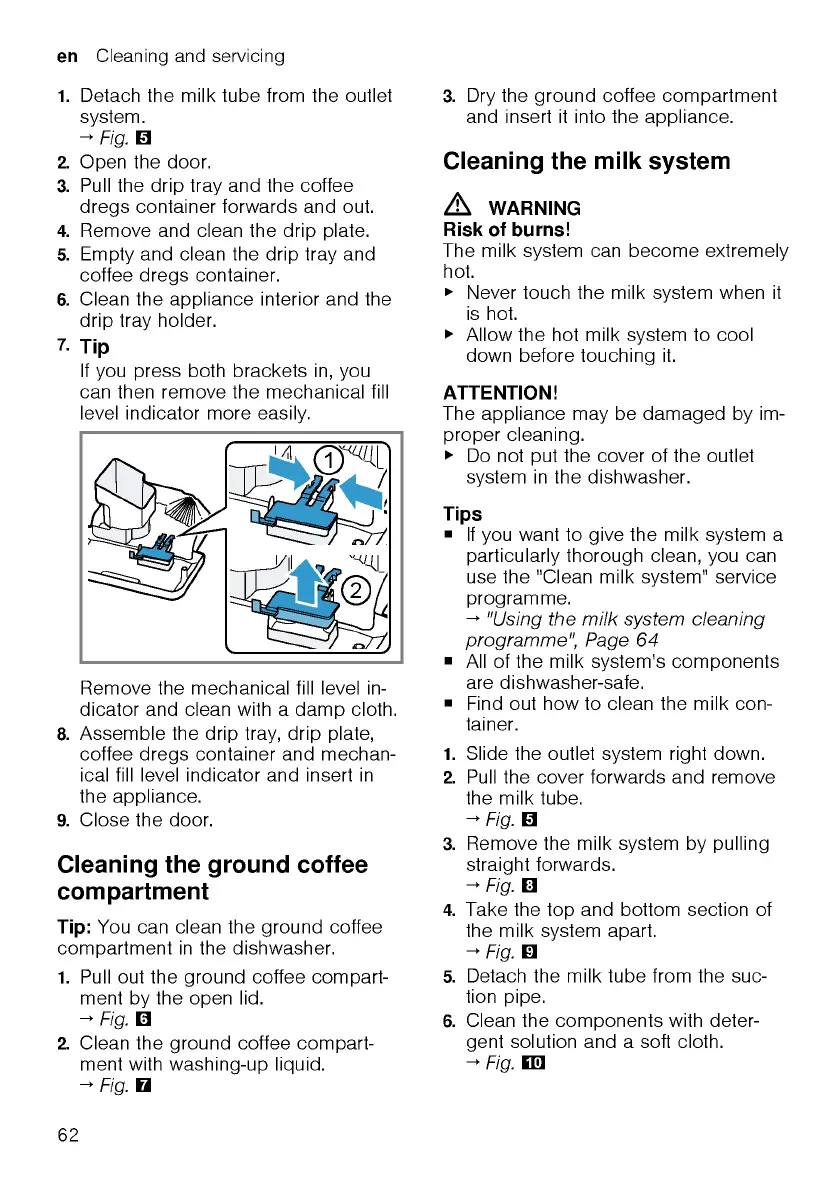 en Cleaning and servicing

1. Detach the milk tube from the outlet system.
→ Fig. 5
2. Open the door.
3. Pull the drip tray and the coffee dregs container forwards and out.
4. Remove and clean the drip plate.
5. Empty and clean the drip tray and coffee dregs container.
6. Clean the appliance interior and the drip tray holder.
7. Tip
If you press both brackets in, you can then remove the mechanical fill level indicator more easily.

1

2

Remove the mechanical fill level indicator and clean with a damp cloth.
8. Assemble the drip tray, drip plate, coffee dregs container and mechanical fill level indicator and insert in the appliance.
9. Close the door.

Cleaning the ground coffee compartment

Tip: You can clean the ground coffee compartment in the dishwasher.
1. Pull out the ground coffee compartment by the open lid.
→ Fig. 6
2. Clean the ground coffee compartment with washing-up liquid.
→ Fig. 7
3. Dry the ground coffee compartment and insert it into the appliance.

Cleaning the milk system

WARNING
Risk of burns!
The milk system can become extremely hot.
▶ Never touch the milk system when it is hot.
▶ Allow the hot milk system to cool down before touching it.

ATTENTION!
The appliance may be damaged by improper cleaning.
▶ Do not put the cover of the outlet system in the dishwasher.

Tips
■ If you want to give the milk system a particularly thorough clean, you can use the "Clean milk system" service programme.
→ "Using the milk system cleaning programme", Page 64
■ All of the milk system's components are dishwasher-safe.
■ Find out how to clean the milk container.

1. Slide the outlet system right down.
2. Pull the cover forwards and remove the milk tube.
→ Fig. 5
3. Remove the milk system by pulling straight forwards.
→ Fig. 8
4. Take the top and bottom section of the milk system apart.
→ Fig. 9
5. Detach the milk tube from the suction pipe.
6. Clean the components with detergent solution and a soft cloth.
→ Fig. 10

62