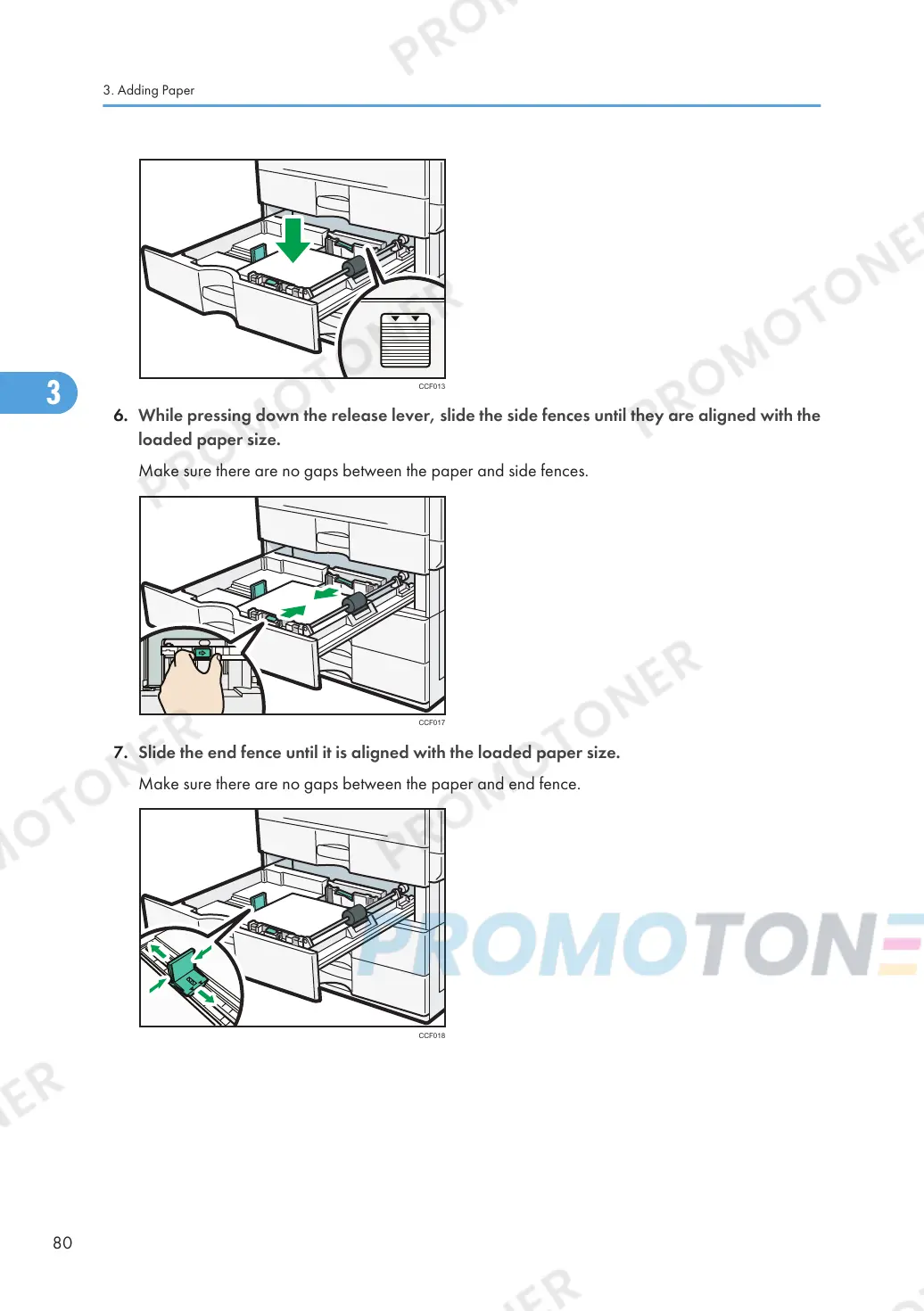 3. Adding Paper

CCF013

3

6. While pressing down the release lever, slide the side fences until they are aligned with the loaded paper size.

Make sure there are no gaps between the paper and side fences.

CCF017

7. Slide the end fence until it is aligned with the loaded paper size.

Make sure there are no gaps between the paper and end fence.

CCF018

PROMOTONER

80