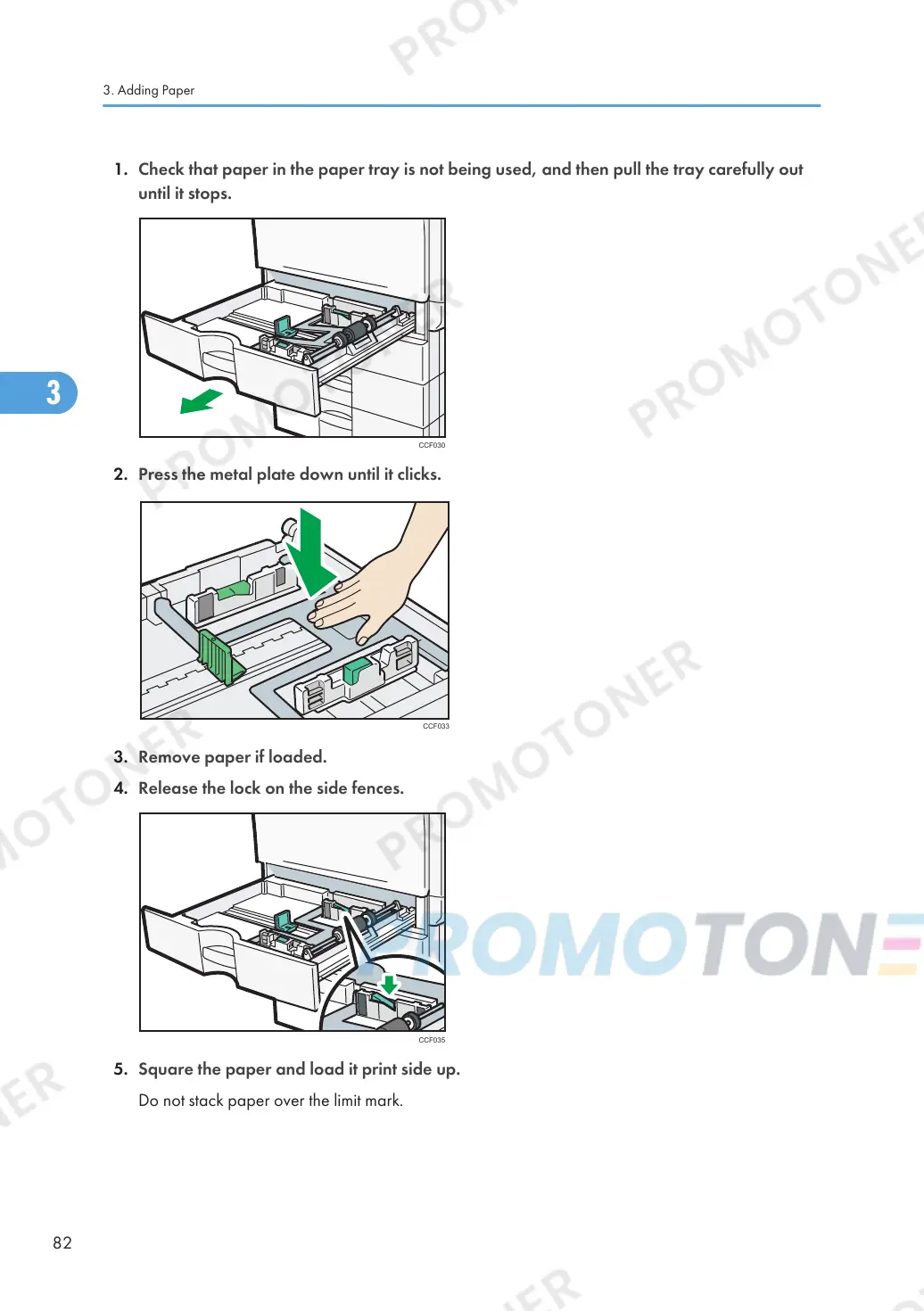 3. Adding Paper

3

1. Check that paper in the paper tray is not being used, and then pull the tray carefully out until it stops.

CCF030

2. Press the metal plate down until it clicks.

CCF033

3. Remove paper if loaded.

4. Release the lock on the side fences.

CCF035

5. Square the paper and load it print side up.

Do not stack paper over the limit mark.

82

PROMOTONER