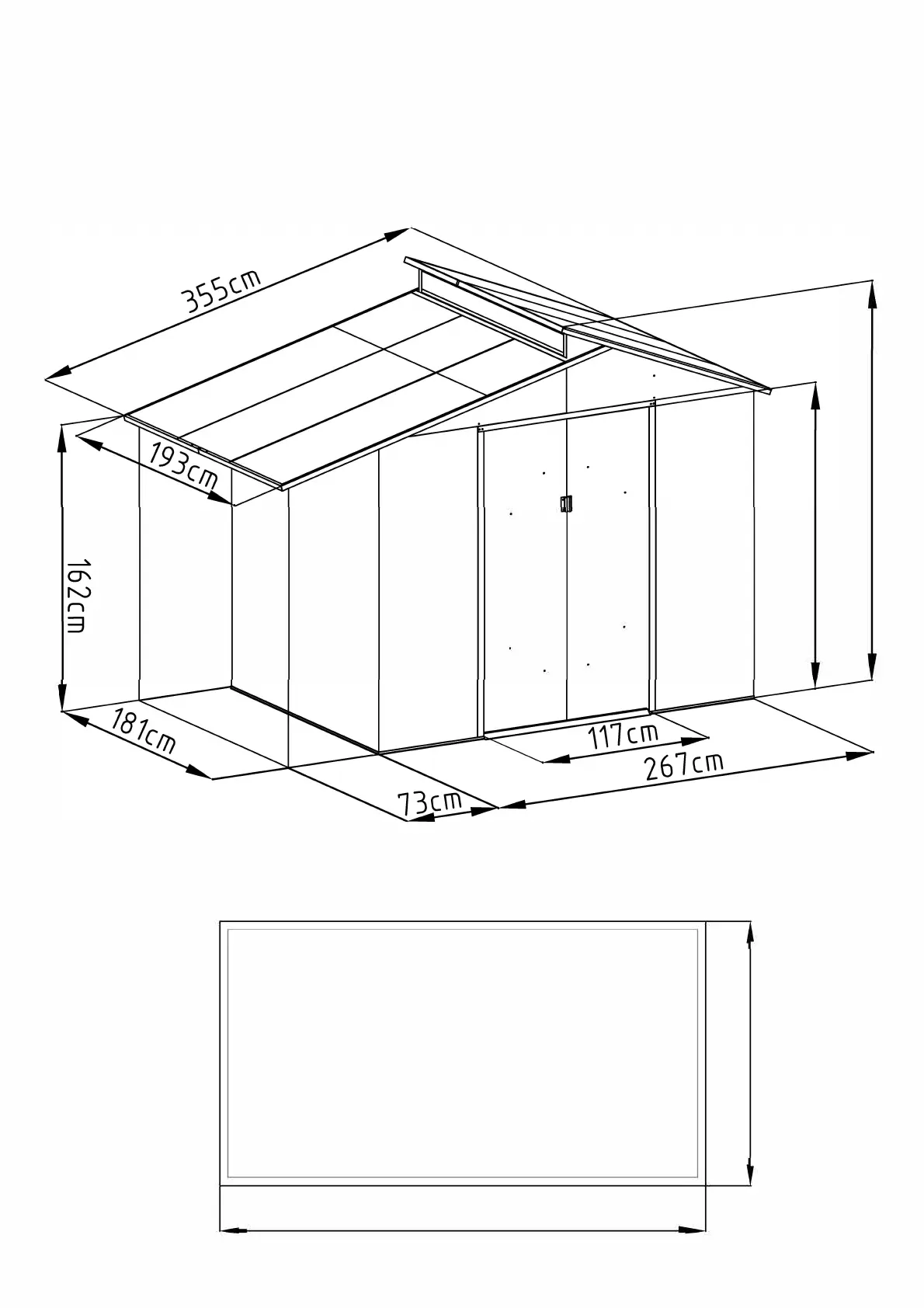 355cm

193cm

162cm

181cm

73cm

117cm

267cm