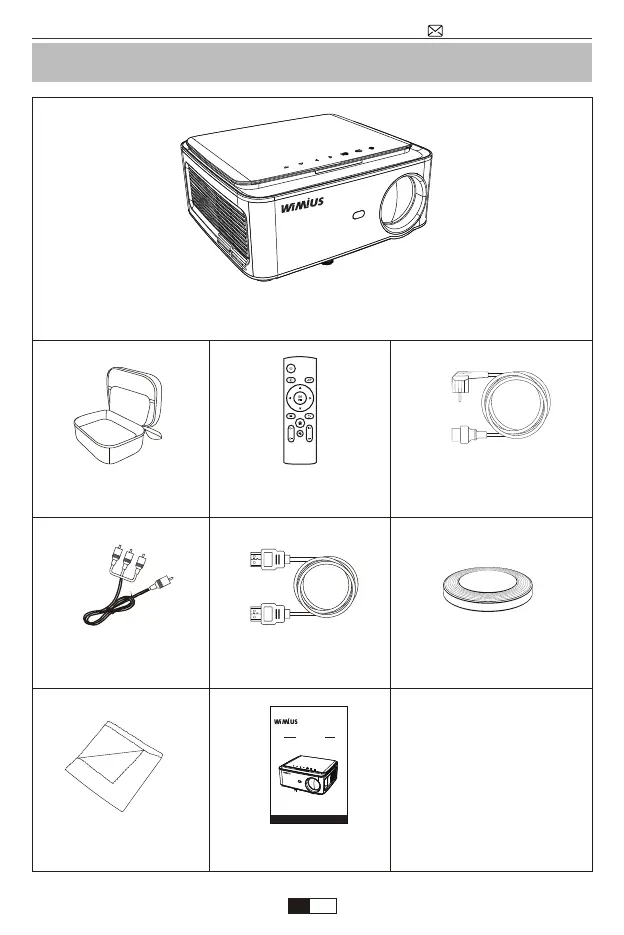 WiMiUS

WiMiUS