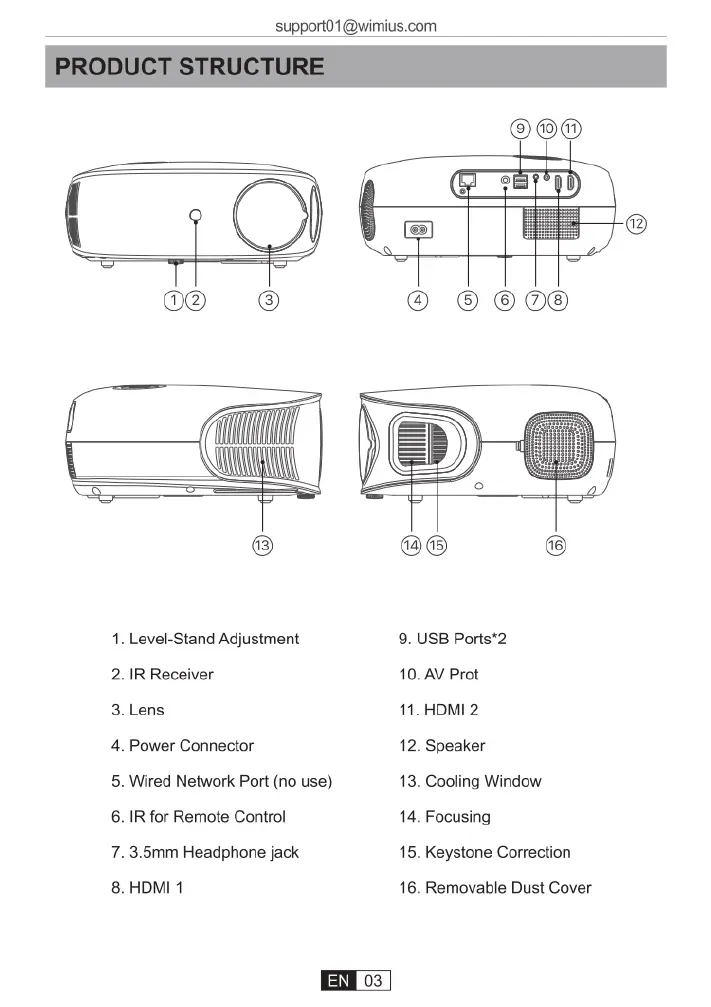 support01@wimius.com

PRODUCT STRUCTURE

⑨ ⑩ ⑪

⑫

① ② ③ ④ ⑤ ⑥ ⑦ ⑧

⑬ ⑭ ⑮ ⑯

1. Level-Stand Adjustment

2. IR Receiver

3. Lens

4. Power Connector

5. Wired Network Port (no use)

6. IR for Remote Control

7. 3.5mm Headphone jack

8. HDMI 1

9. USB Ports*2

10. AV Prot

11. HDMI 2

12. Speaker

13. Cooling Window

14. Focusing

15. Keystone Correction

16. Removable Dust Cover

EN 03