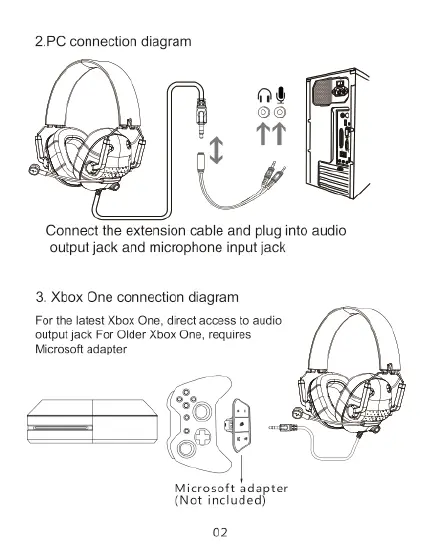 2.PC connection diagram

Connect the extension cable and plug into audio output jack and microphone input jack

3. Xbox One connection diagram

For the latest Xbox One, direct access to audio output jack For Older Xbox One, requires Microsoft adapter

Microsoft adapter
(Not included)

02