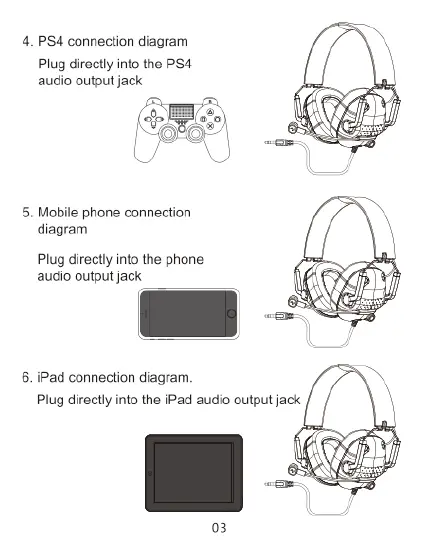 4. PS4 connection diagram

Plug directly into the PS4 audio output jack

5. Mobile phone connection diagram

Plug directly into the phone audio output jack

6. iPad connection diagram.

Plug directly into the iPad audio output jack

03