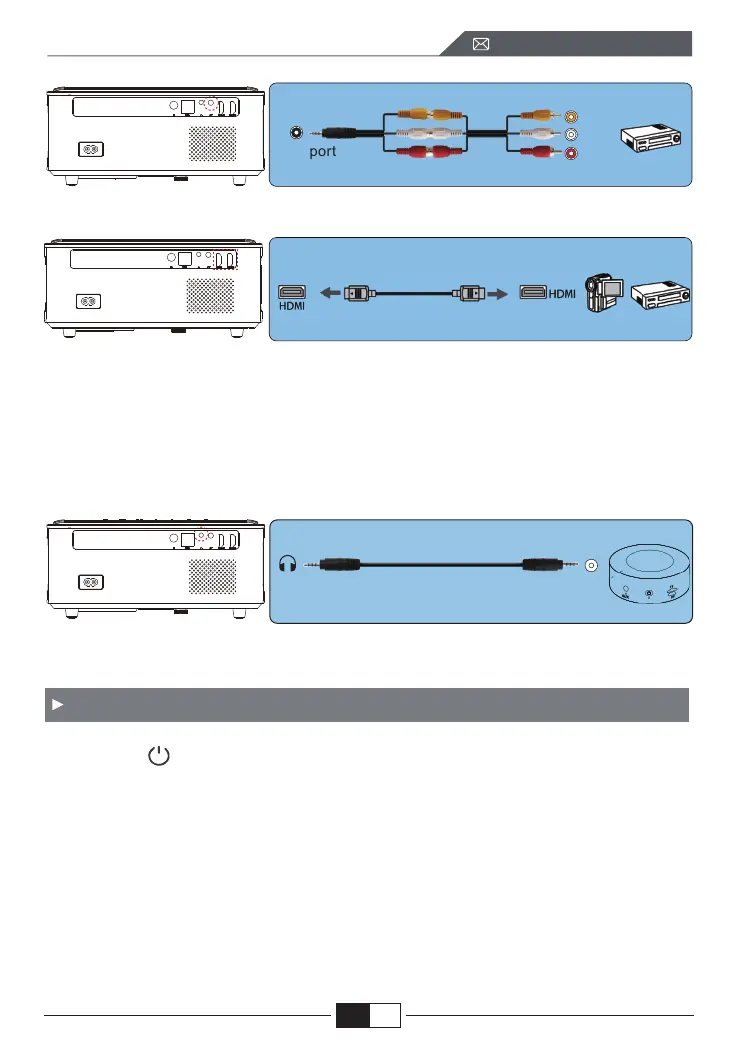 port

HDMI

HDMI