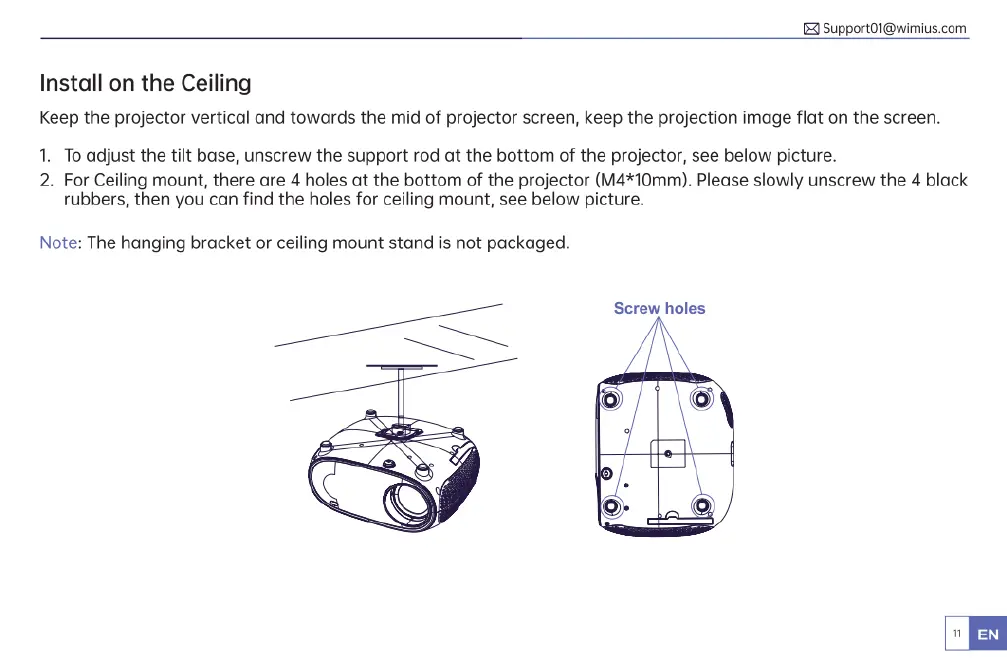 Support01@wimius.com

Install on the Ceiling

Keep the projector vertical and towards the mid of projector screen, keep the projection image flat on the screen.

1. To adjust the tilt base, unscrew the support rod at the bottom of the projector, see below picture.
2. For Ceiling mount, there are 4 holes at the bottom of the projector (M4*10mm). Please slowly unscrew the 4 black rubbers, then you can find the holes for ceiling mount, see below picture.

Note: The hanging bracket or ceiling mount stand is not packaged.

Screw holes

11 EN