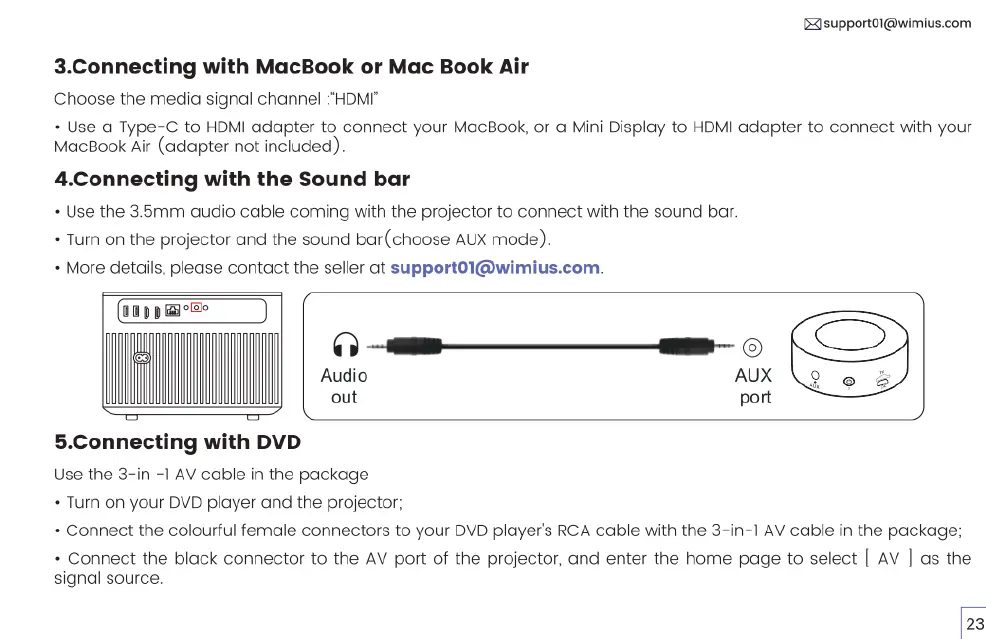 support01@wimius.com

3.Connecting with MacBook or Mac Book Air

Choose the media signal channel :"HDMI"

• Use a Type-C to HDMI adapter to connect your MacBook, or a Mini Display to HDMI adapter to connect with your MacBook Air (adapter not included).

4.Connecting with the Sound bar

• Use the 3.5mm audio cable coming with the projector to connect with the sound bar.

• Turn on the projector and the sound bar(choose AUX mode).

• More details, please contact the seller at support01@wimius.com.

Audio out

AUX port

5.Connecting with DVD

Use the 3-in -1 AV cable in the package

• Turn on your DVD player and the projector;

• Connect the colourful female connectors to your DVD player's RCA cable with the 3-in-1 AV cable in the package;

• Connect the black connector to the AV port of the projector, and enter the home page to select [ AV ] as the signal source.

23