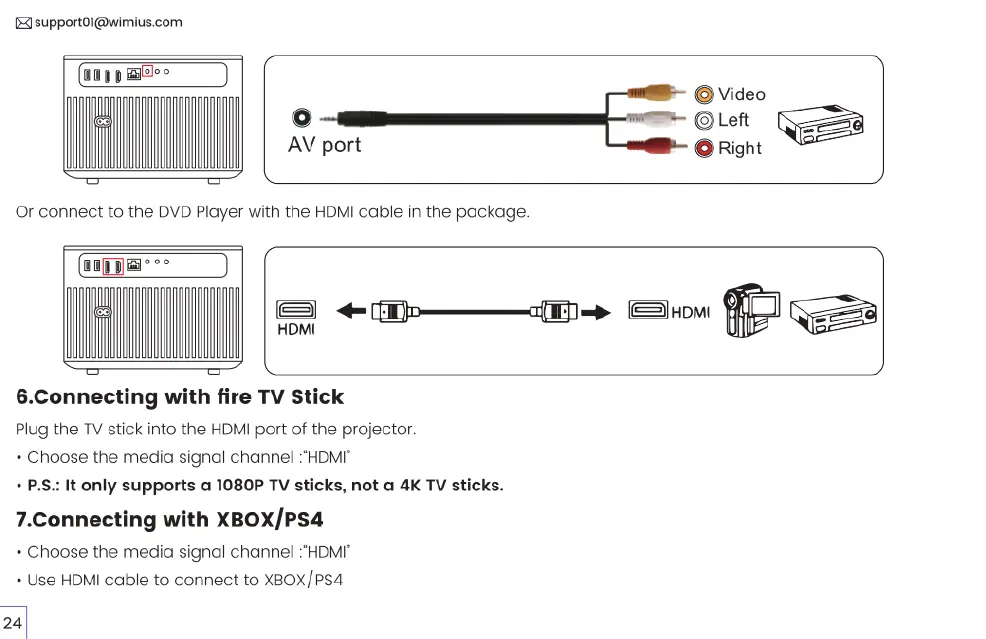 support01@wimius.com

AV port

Video
Left
Right

Or connect to the DVD Player with the HDMI cable in the package.

HDMI

HDMI

6.Connecting with fire TV Stick

Plug the TV stick into the HDMI port of the projector.

• Choose the media signal channel :"HDMI"

• P.S.: It only supports a 1080P TV sticks, not a 4K TV sticks.

7.Connecting with XBOX/PS4

• Choose the media signal channel :"HDMI"

• Use HDMI cable to connect to XBOX/PS4

24