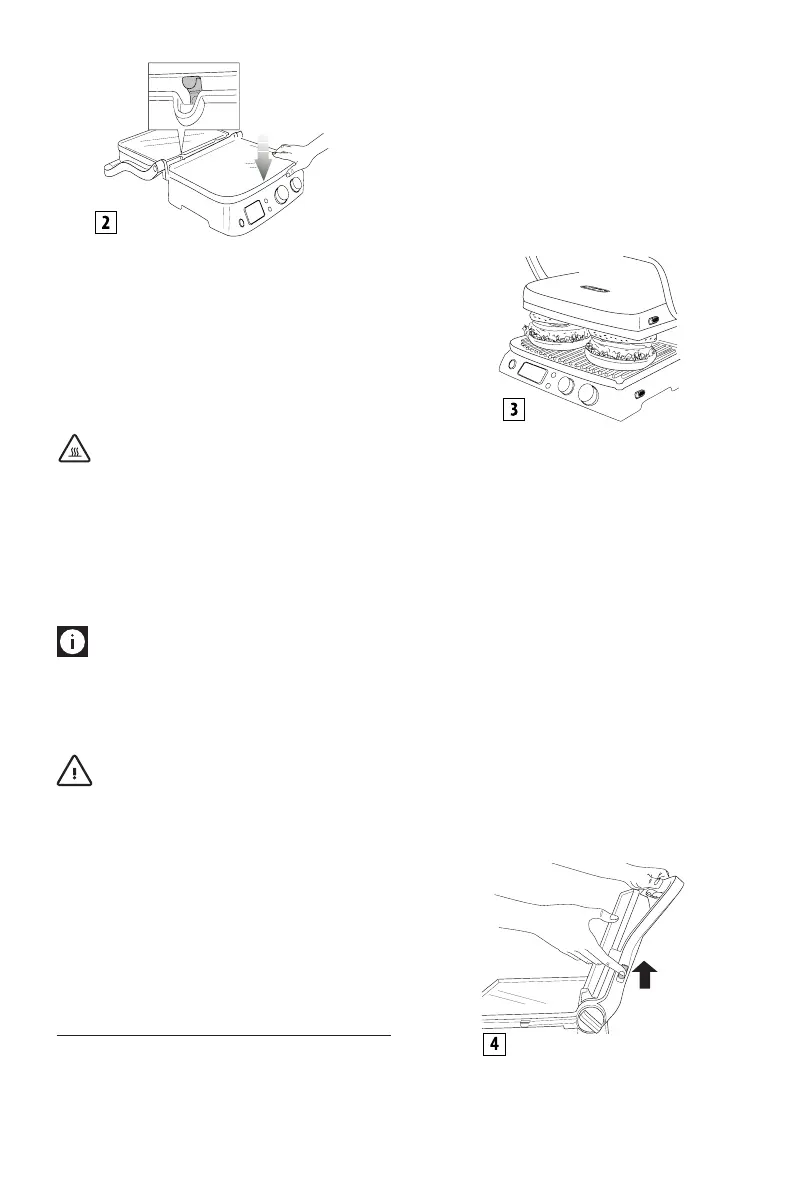 2

3

4