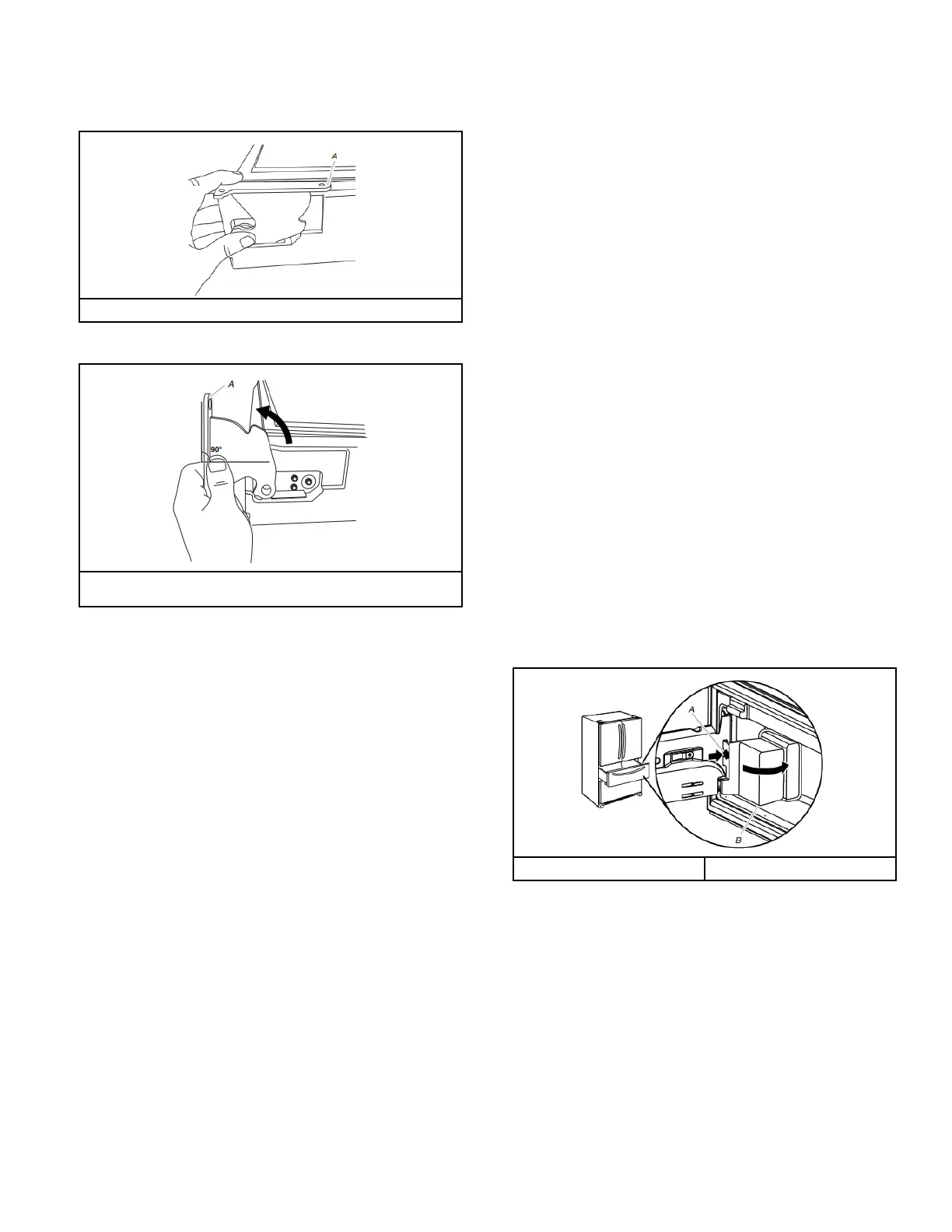 A

A

90°

A

B