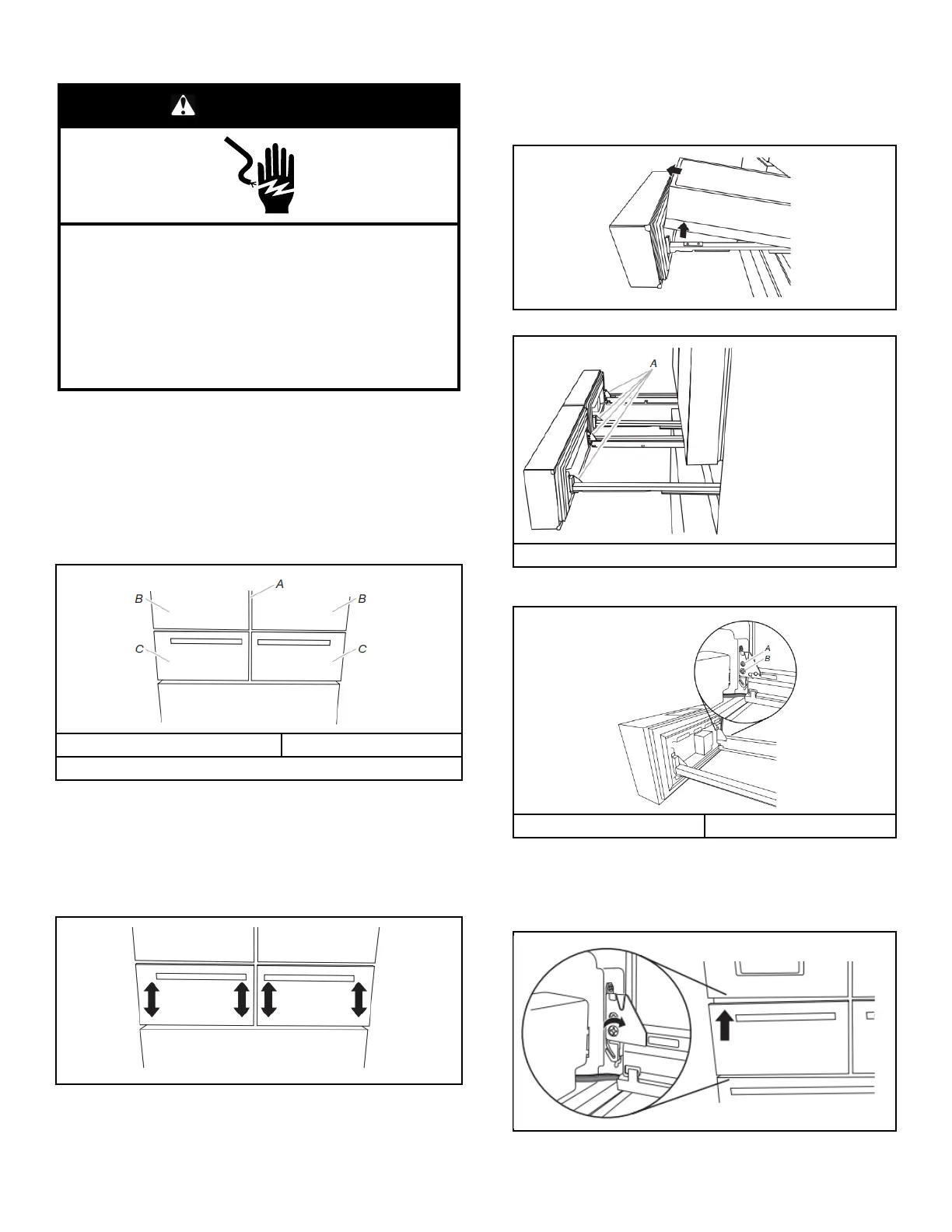 A
B
B
C
C
A
A
B
C